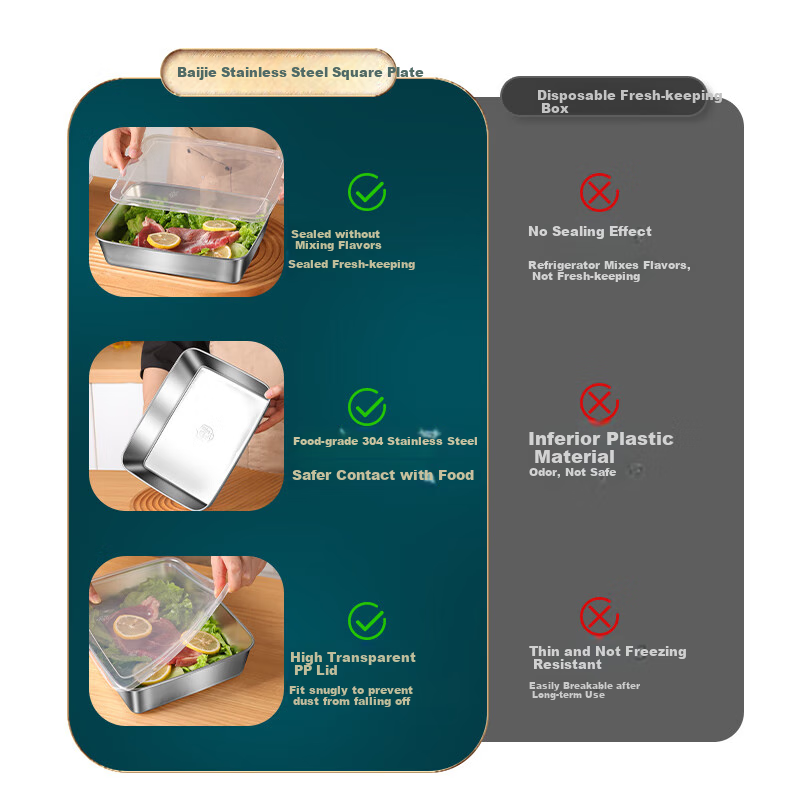 Baijie Stainless Steel Square Plate

Sealed without Mixing Flavors

Sealed Fresh-keeping

Food-grade 304 Stainless Steel

Safer Contact with Food

High Transparent PP Lid

Fit snugly to prevent dust from falling off

Disposable Fresh-keeping Box

No Sealing Effect

Refrigerator Mixes Flavors, Not Fresh-keeping

Inferior Plastic Material

Odor, Not Safe

Thin and Not Freezing Resistant

Easily Breakable after Long-term Use