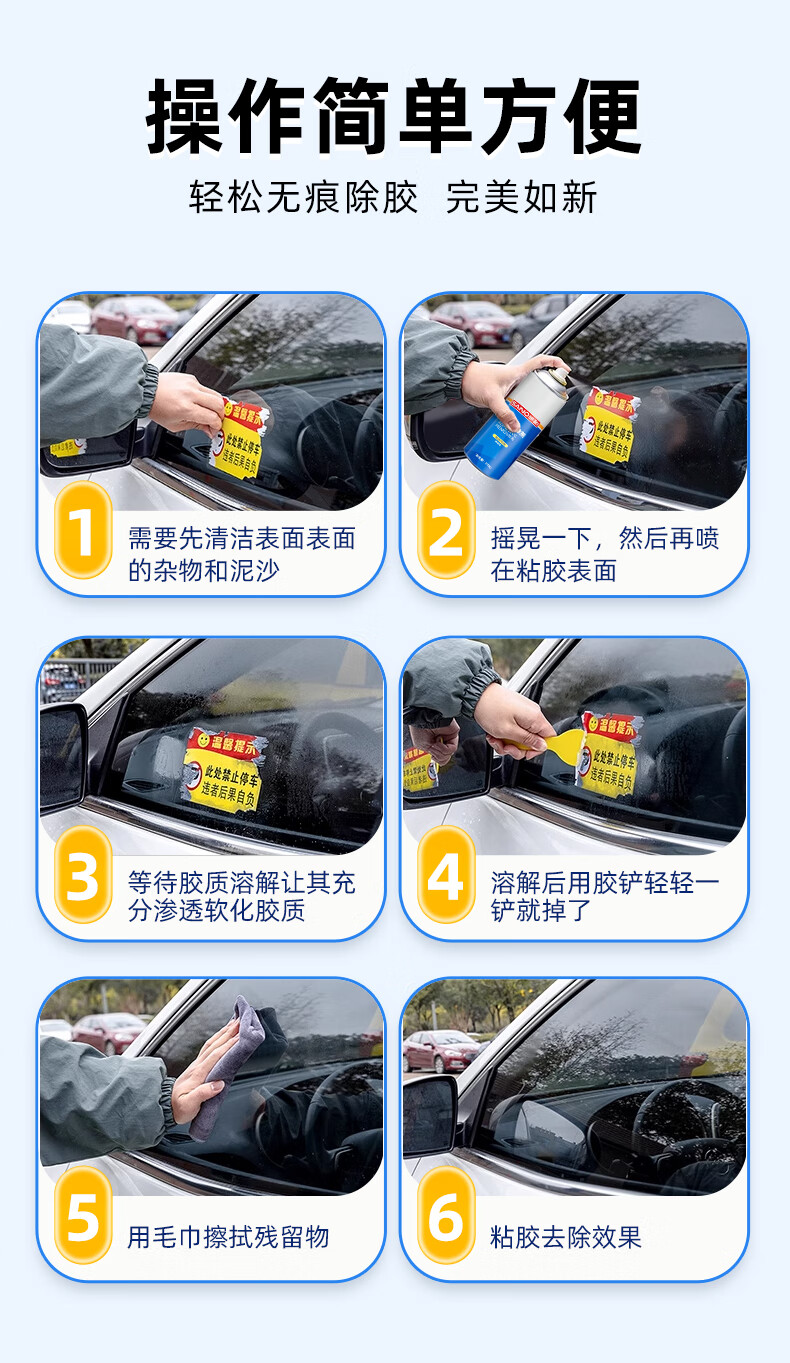 操作简单方便

轻松无痕除胶 完美如新

温馨提示
此处禁止停车
违者后果自负

1 需要先清洁表面表面的杂物和泥沙

温馨提示
此处禁止停车
违者后果自负

2 摇晃一下，然后再喷在粘胶表面

温馨提示
此处禁止停车
违者后果自负

3 等待胶质溶解让其充分渗透软化胶质

温馨提示
此处禁止停车
违者后果自负

4 溶解后用胶铲轻轻一铲就掉了

5 用毛巾擦拭残留物

6 粘胶去除效果