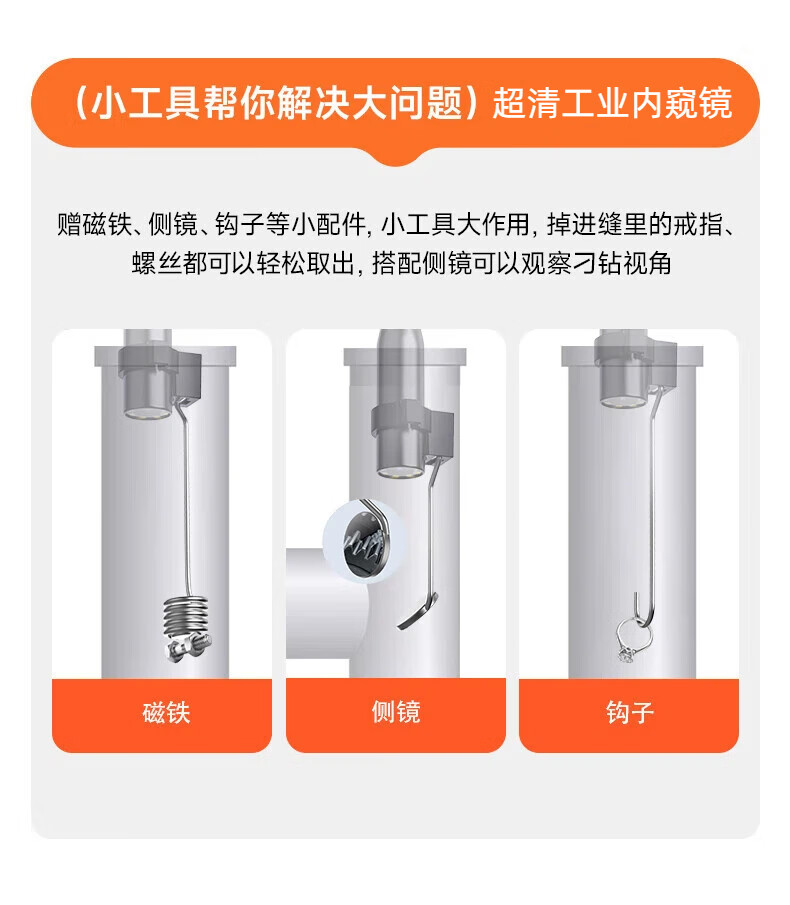 （小工具帮你解决大问题）超清工业内窥镜

赠磁铁、侧镜、钩子等小配件，小工具大作用，掉进缝里的戒指、螺丝都可以轻松取出，搭配侧镜可以观察刁钻视角

磁铁

侧镜

钩子