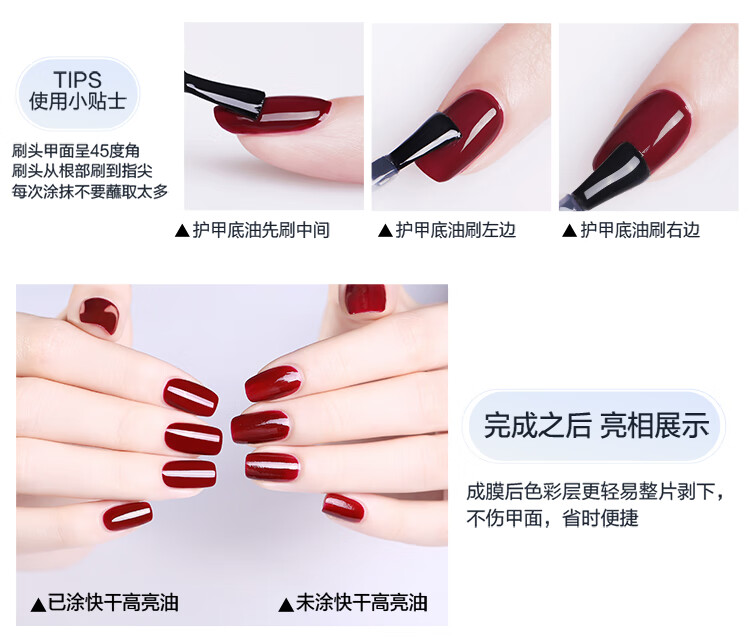 TIPS
使用小贴士

刷头甲面呈45度角
刷头从根部刷到指尖
每次涂抹不要蘸取太多

▲护甲底油先刷中间

▲护甲底油刷左边

▲护甲底油刷右边

▲已涂快干高亮油

▲未涂快干高亮油

完成之后 亮相展示

成膜后色彩层更轻易整片剥下，不伤甲面，省时便捷