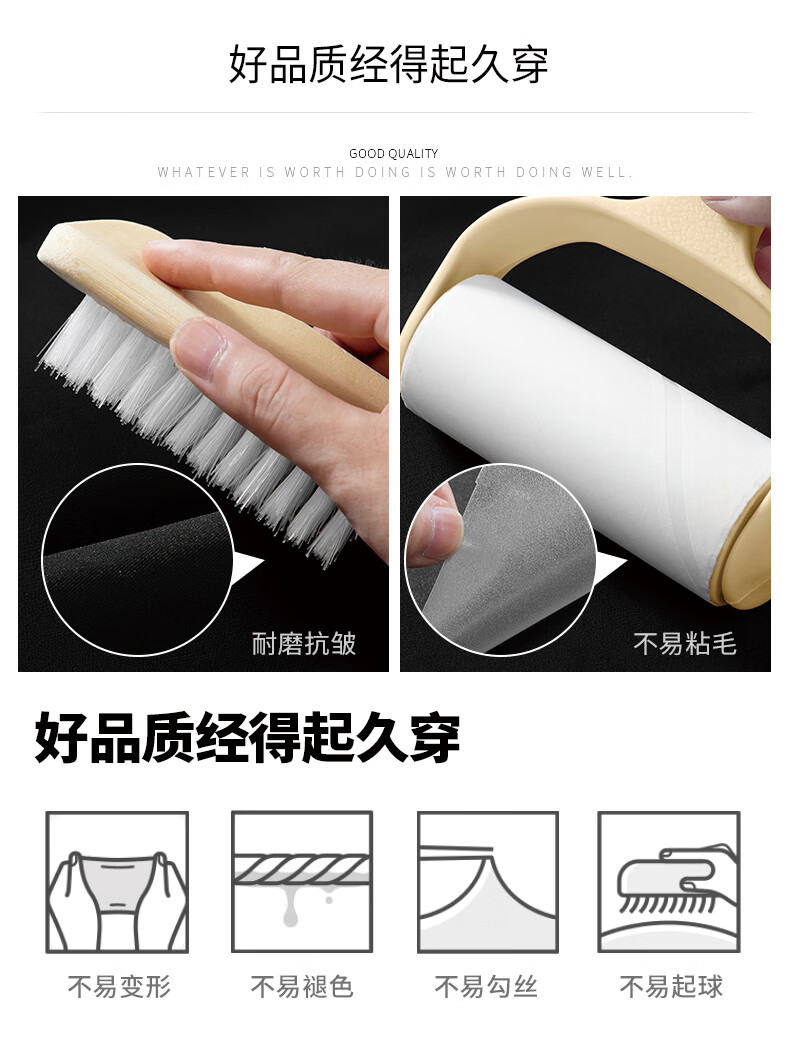 好品质经得起久穿

GOOD QUALITY
WHATEVER IS WORTH DOING IS WORTH DOING WELL.

耐磨抗皱

不易粘毛

好品质经得起久穿

不易变形

不易褪色

不易勾丝

不易起球