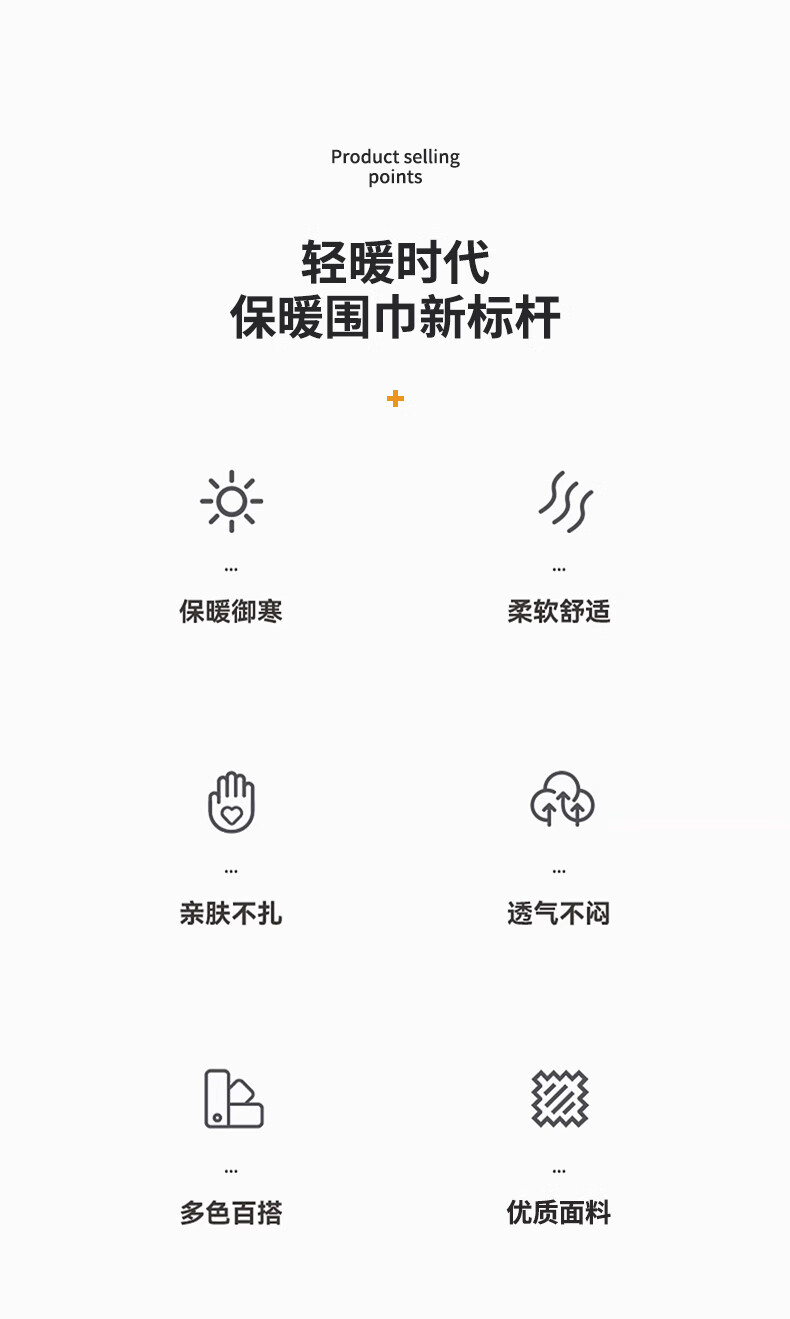 Product selling points

轻暖时代
保暖围巾新标杆

+

...
保暖御寒

...
柔软舒适

...
亲肤不扎

...
透气不闷

...
多色百搭

...
优质面料