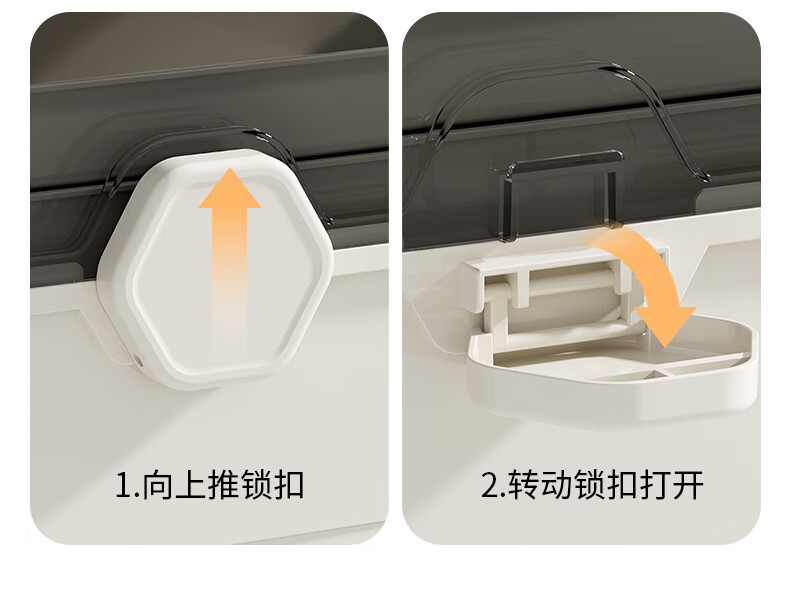 1.向上推锁扣

2.转动锁扣打开