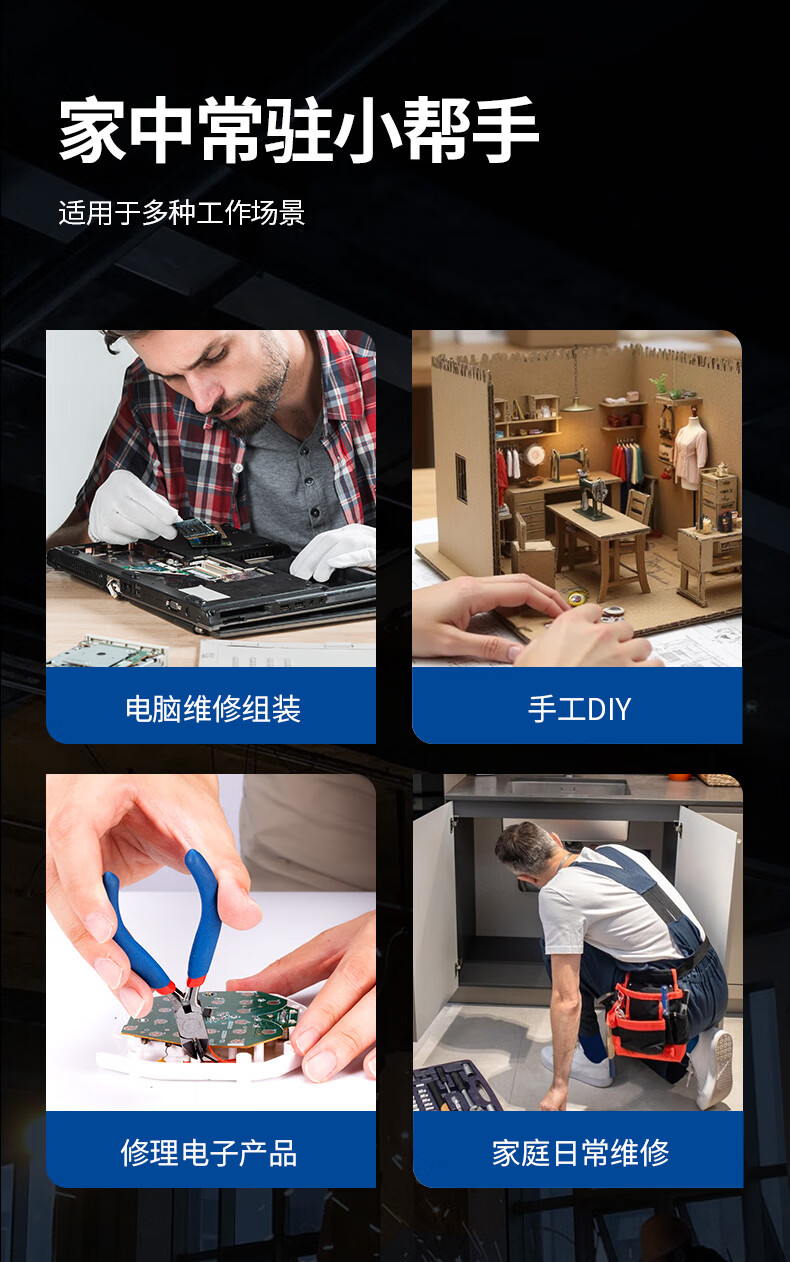 家中常驻小帮手

适用于多种工作场景

电脑维修组装

手工DIY

修理电子产品

家庭日常维修