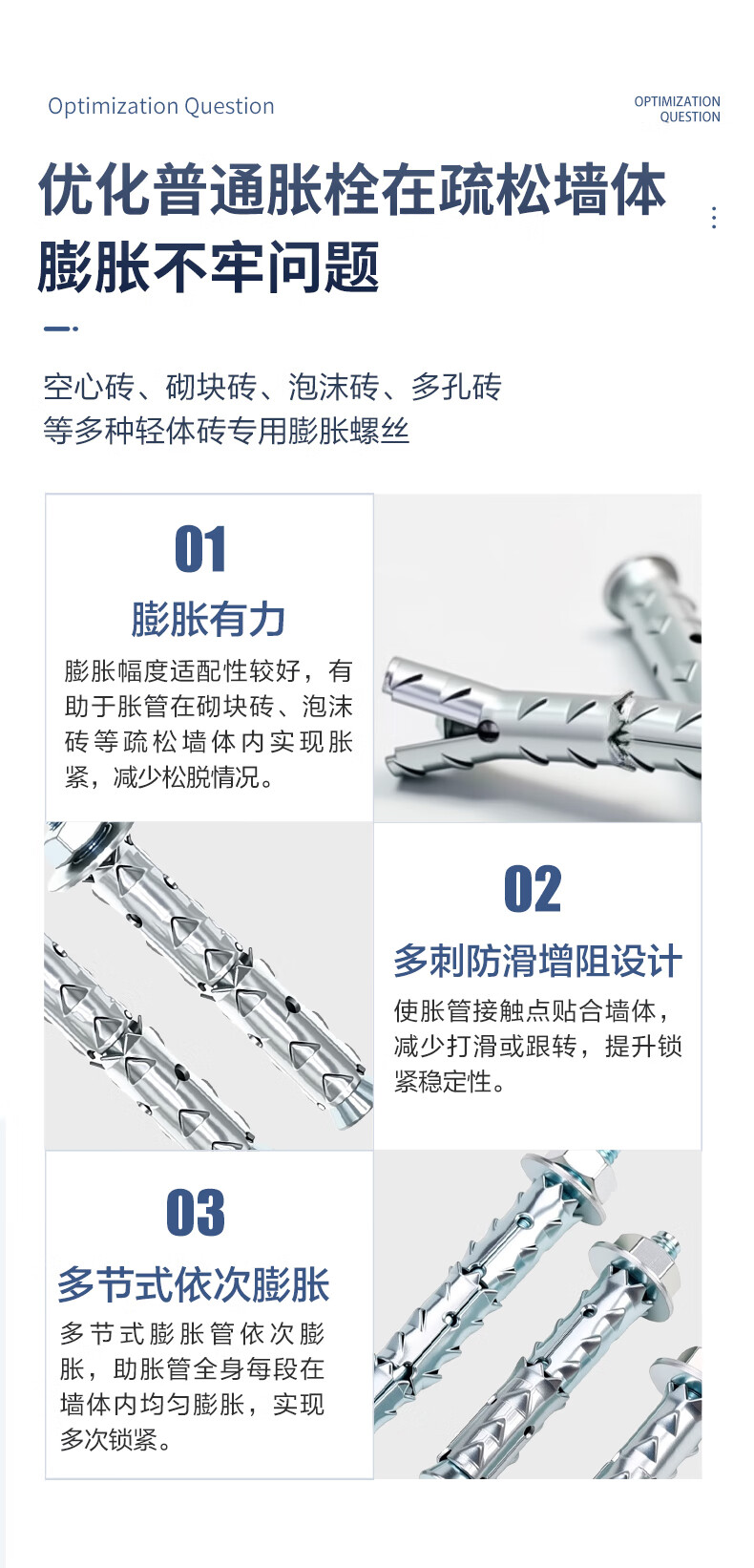 Optimization Question

OPTIMIZATION QUESTION

优化普通胀栓在疏松墙体膨胀不牢问题

空心砖、砌块砖、泡沫砖、多孔砖
等多种轻体砖专用膨胀螺丝

01
膨胀有力
膨胀幅度适配性较好，有助于胀管在砌块砖、泡沫砖等疏松墙体内实现胀紧，减少松脱情况。

02
多刺防滑增阻设计
使胀管接触点贴合墙体，减少打滑或跟转，提升锁紧稳定性。

03
多节式依次膨胀
多节式膨胀管依次膨胀，助胀管全身每段在墙体内均匀膨胀，实现多次锁紧。