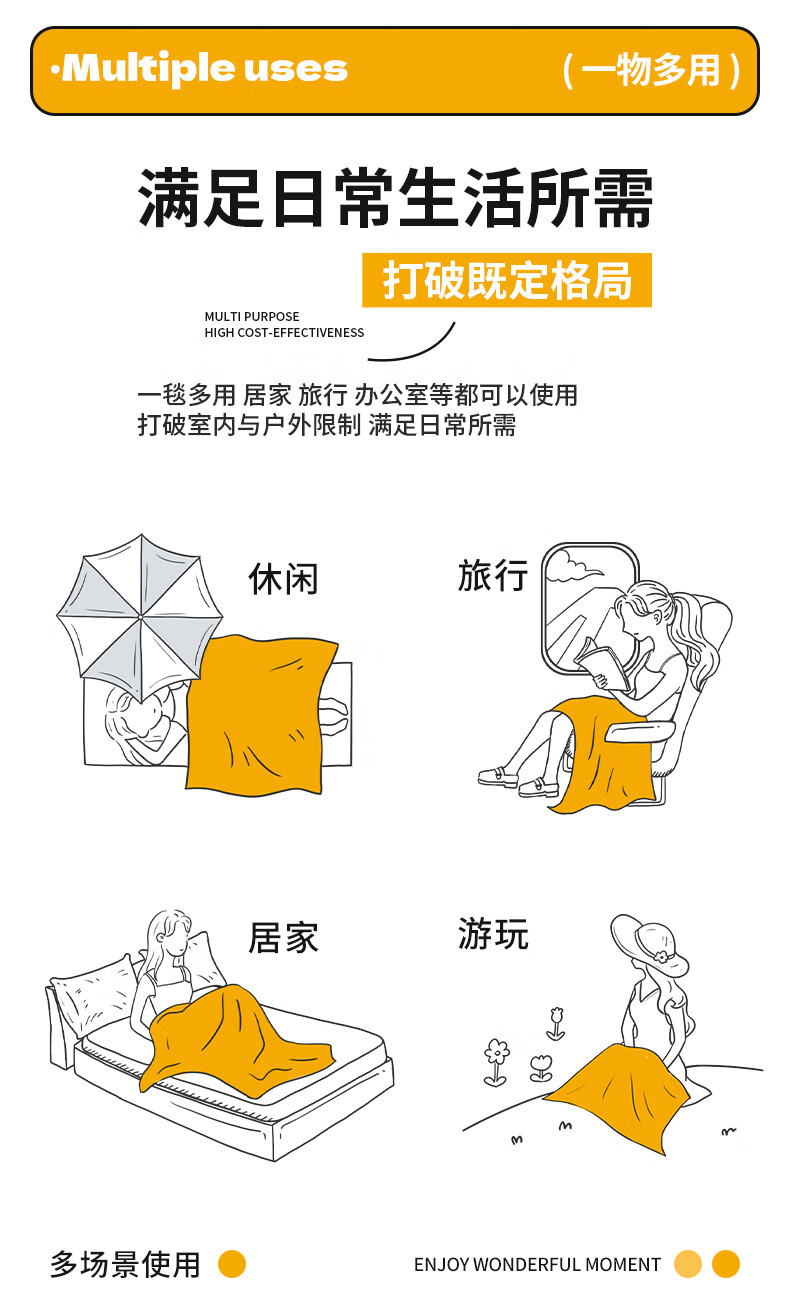 ·Multiple uses

（一物多用）

满足日常生活所需

打破既定格局

MULTI PURPOSE
HIGH COST-EFFECTIVENESS

一毯多用 居家 旅行 办公室等都可以使用
打破室内与户外限制 满足日常所需

休闲

旅行

居家

游玩

多场景使用

ENJOY WONDERFUL MOMENT