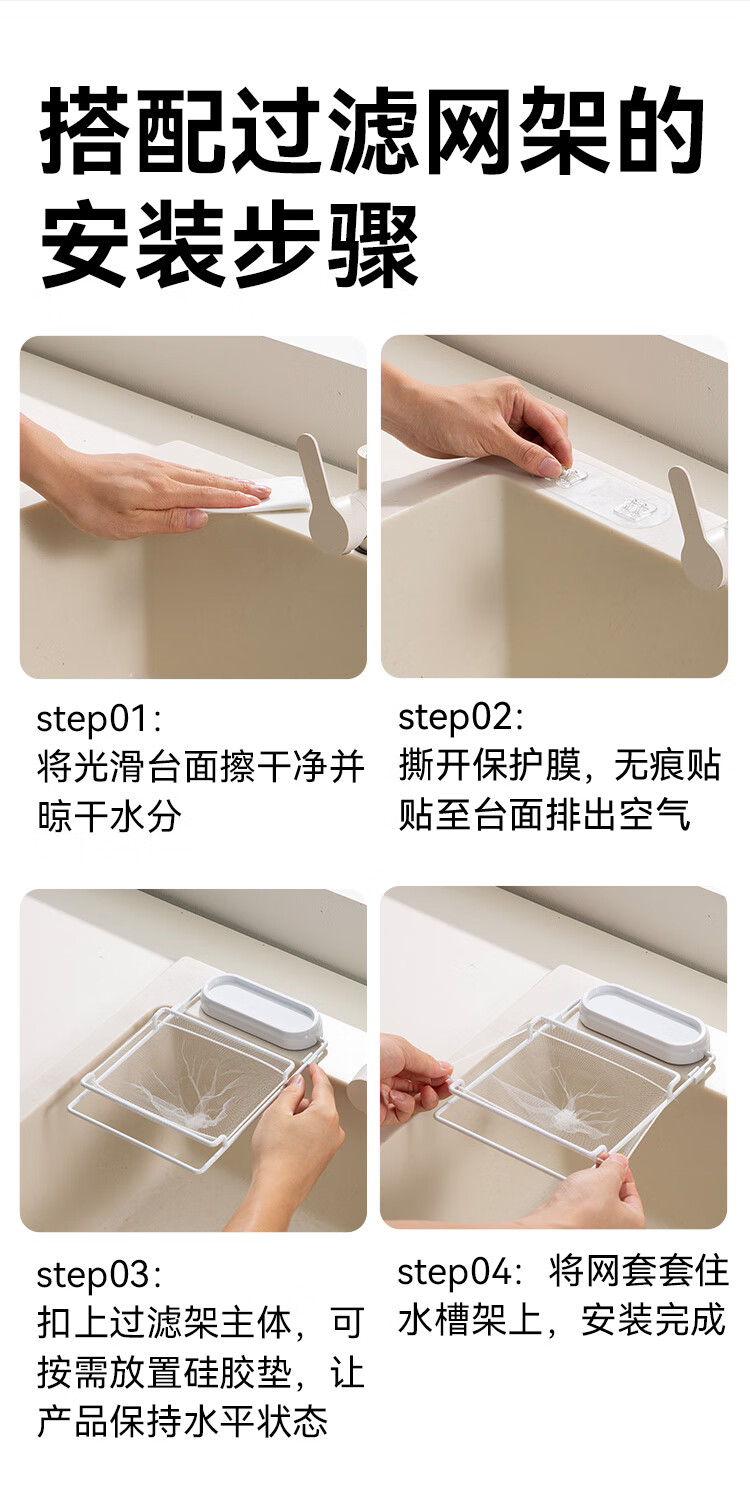 搭配过滤网架的安装步骤

step01:
将光滑台面擦干净并晾干水分

step02:
撕开保护膜，无痕贴贴至台面排出空气

step03:
扣上过滤架主体，可按需放置硅胶垫，让产品保持水平状态

step04：将网套套住水槽架上，安装完成