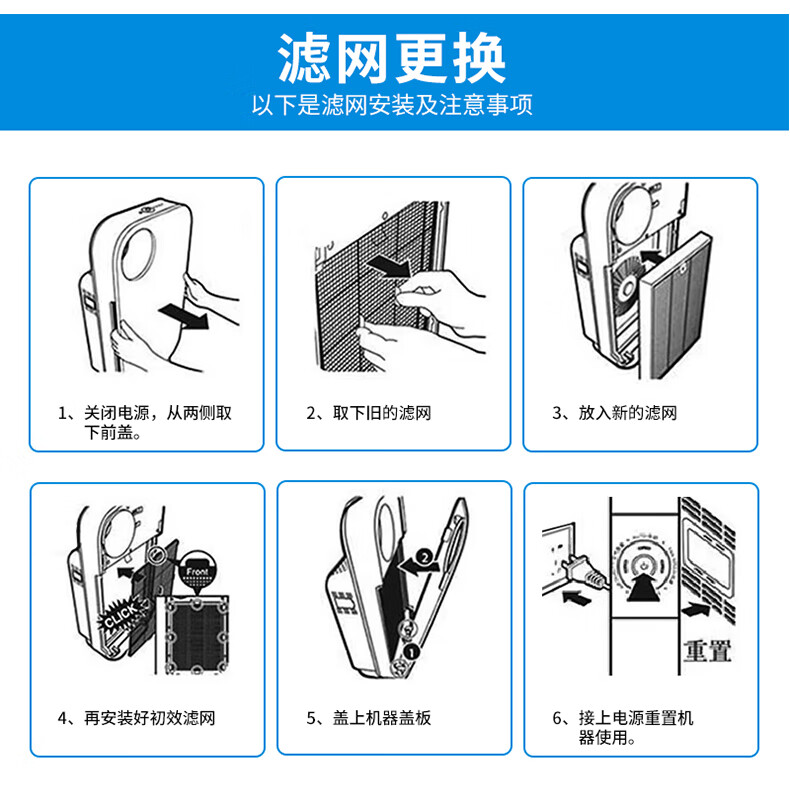 滤网更换
以下是滤网安装及注意事项

1、关闭电源，从两侧取下前盖。

2、取下旧的滤网

3、放入新的滤网

Front
CLICK

4、再安装好初效滤网

2
1

5、盖上机器盖板

重置

6、接上电源重置机器使用。