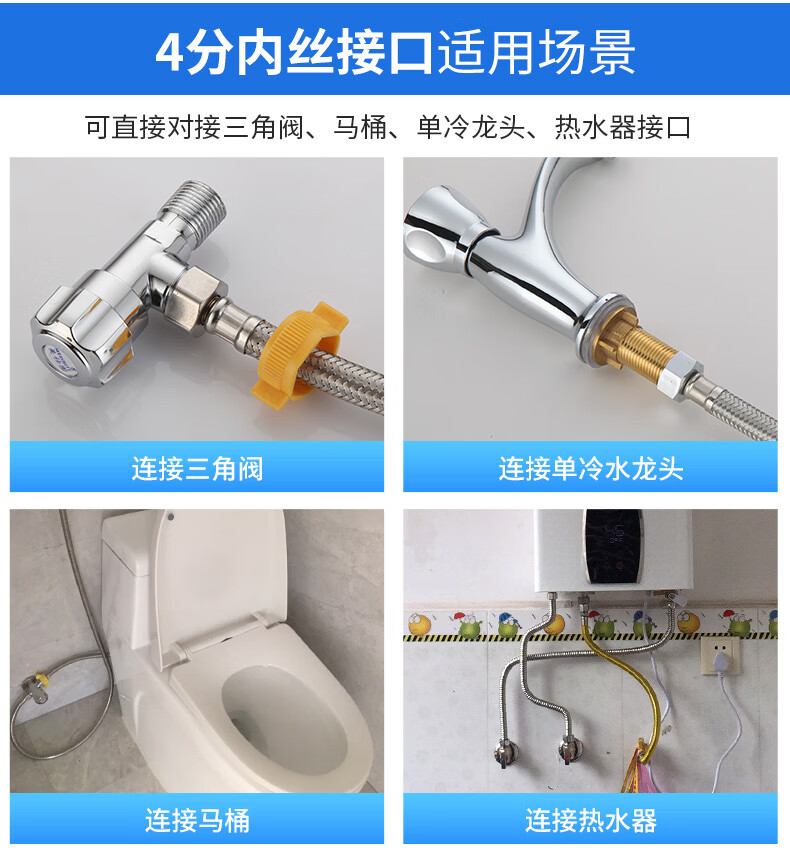 4分内丝接口适用场景

可直接对接三角阀、马桶、单冷龙头、热水器接口

连接三角阀

连接单冷水龙头

连接马桶

连接热水器