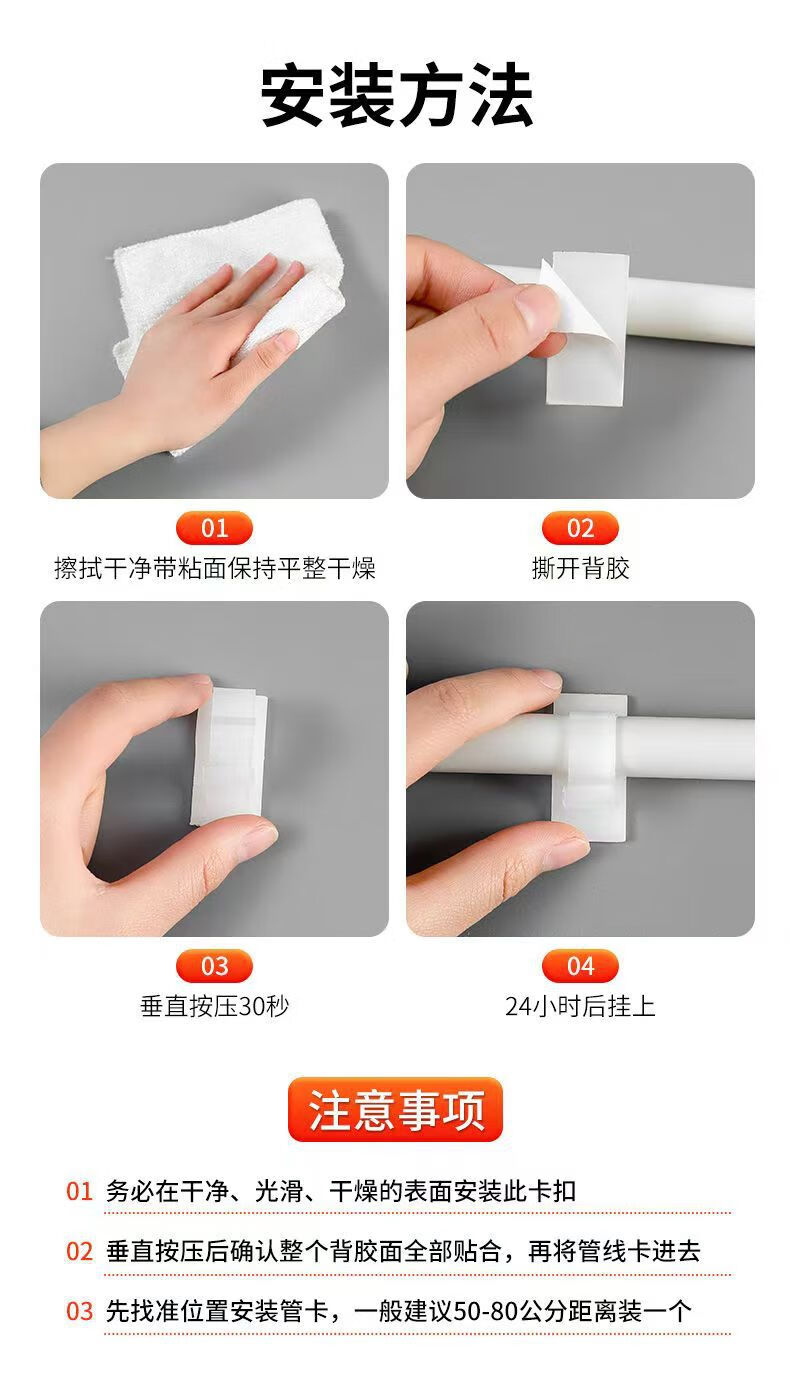 安装方法

01
擦拭干净带粘面保持平整干燥

02
撕开背胶

03
垂直按压30秒

04
24小时后挂上

注意事项

01 务必在干净、光滑、干燥的表面安装此卡扣

02 垂直按压后确认整个背胶面全部贴合，再将管线卡进去

03 先找准位置安装管卡，一般建议50-80公分距离装一个