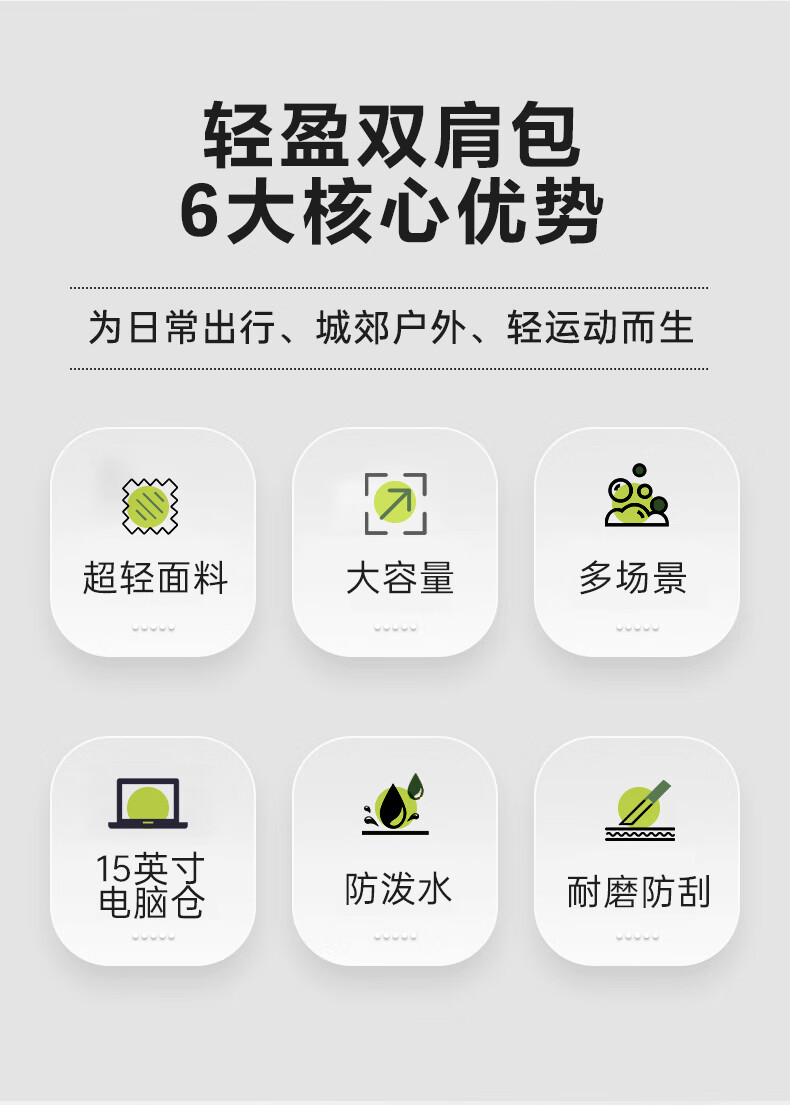 轻盈双肩包
6大核心优势

为日常出行、城郊户外、轻运动而生

超轻面料

大容量

多场景

15英寸
电脑仓

防泼水

耐磨防刮