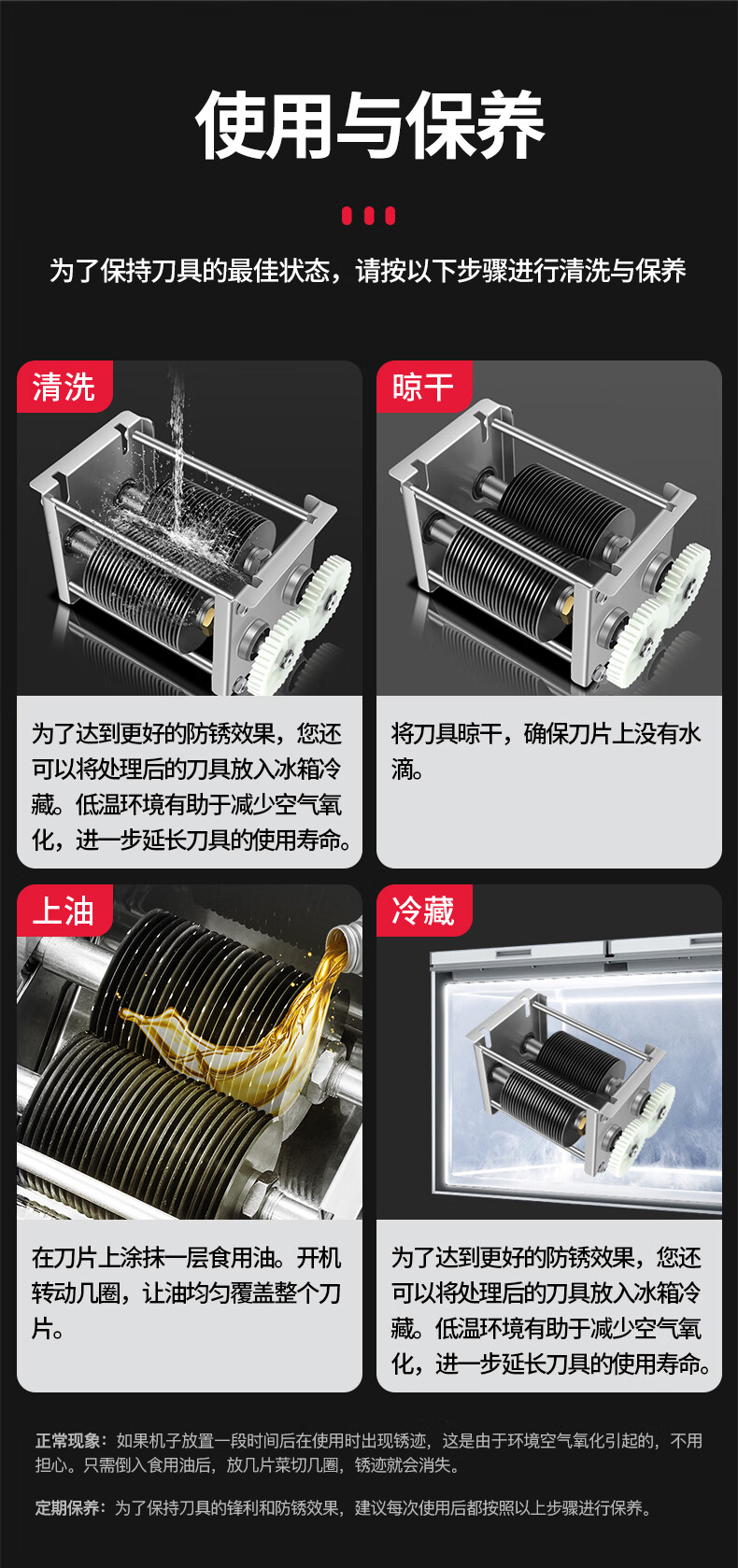 使用与保养

为了保持刀具的最佳状态，请按以下步骤进行清洗与保养

清洗

为了达到更好的防锈效果，您还可以将处理后的刀具放入冰箱冷藏。低温环境有助于减少空气氧化，进一步延长刀具的使用寿命。

晾干

将刀具晾干，确保刀片上没有水滴。

上油

在刀片上涂抹一层食用油。开机转动几圈，让油均匀覆盖整个刀片。

冷藏

为了达到更好的防锈效果，您还可以将处理后的刀具放入冰箱冷藏。低温环境有助于减少空气氧化，进一步延长刀具的使用寿命。

正常现象：如果机子放置一段时间后在使用时出现锈迹，这是由于环境空气氧化引起的，不用担心。只需倒入食用油后，放几片菜切几圈，锈迹就会消失。

定期保养：为了保持刀具的锋利和防锈效果，建议每次使用后都按照以上步骤进行保养。