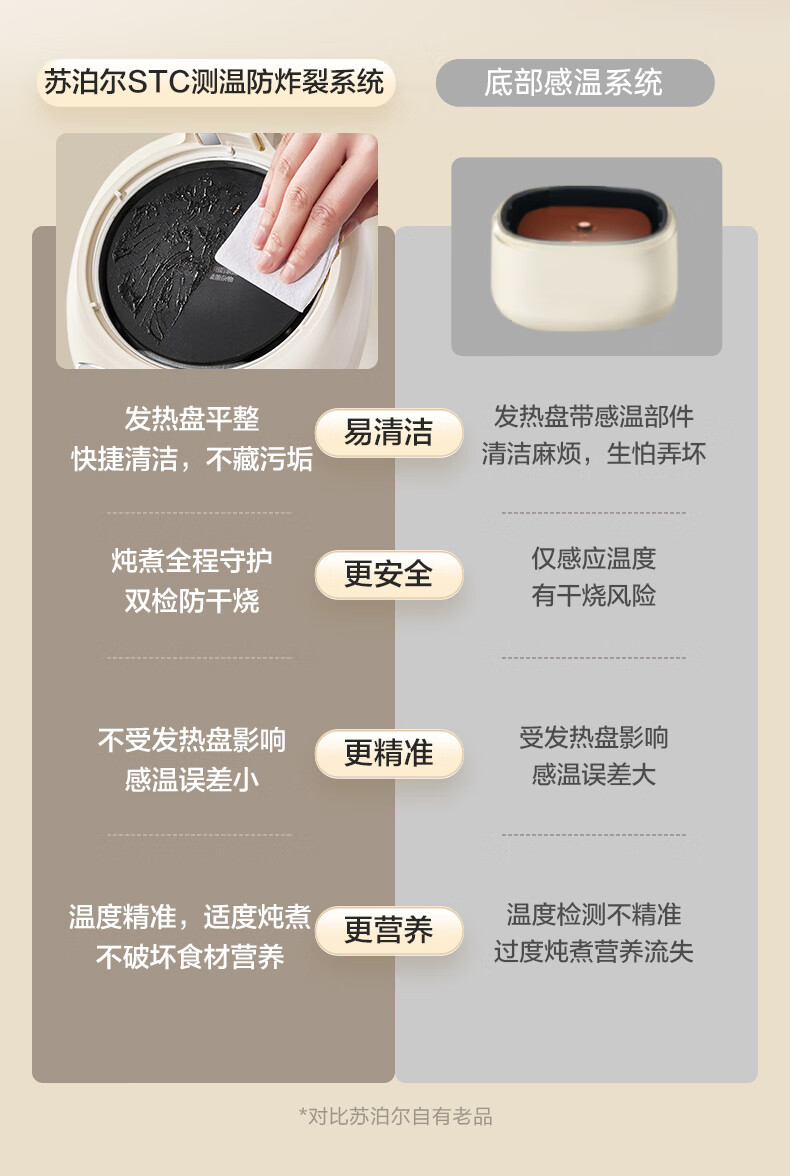 苏泊尔STC测温防炸裂系统

底部感温系统

发热盘平整
快捷清洁，不藏污垢

易清洁

发热盘带感温部件
清洁麻烦，生怕弄坏

炖煮全程守护
双检防干烧

更安全

仅感应温度
有干烧风险

不受发热盘影响
感温误差小

更精准

受发热盘影响
感温误差大

温度精准，适度炖煮
不破坏食材营养

更营养

温度检测不精准
过度炖煮营养流失

*对比苏泊尔自有老品