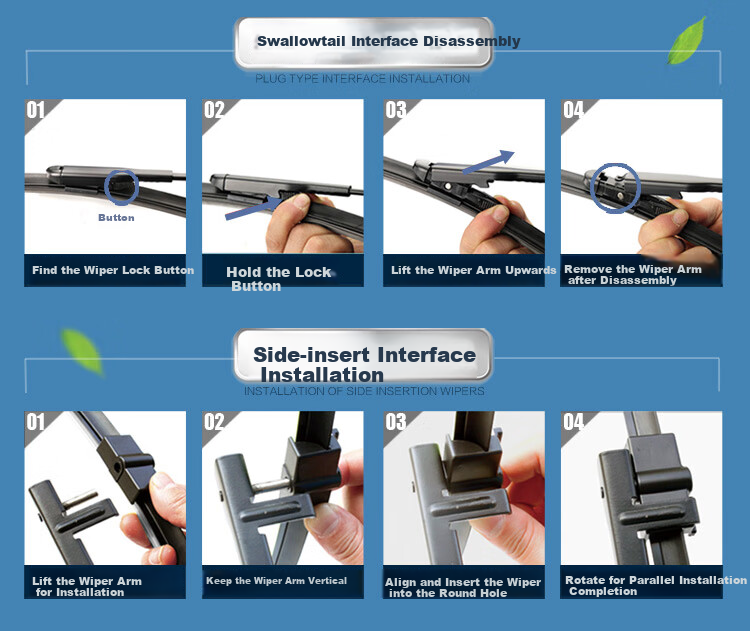 Swallowtail Interface Disassembly

PLUG TYPE INTERFACE INSTALLATION

01

Button

Find the Wiper Lock Button

02

Hold the Lock Button

03

Lift the Wiper Arm Upwards

04

Remove the Wiper Arm after Disassembly

Side-insert Interface Installation

INSTALLATION OF SIDE INSERTION WIPERS

01

Lift the Wiper Arm for Installation

02

Keep the Wiper Arm Vertical

03

Align and Insert the Wiper into the Round Hole

04

Rotate for Parallel Installation Completion