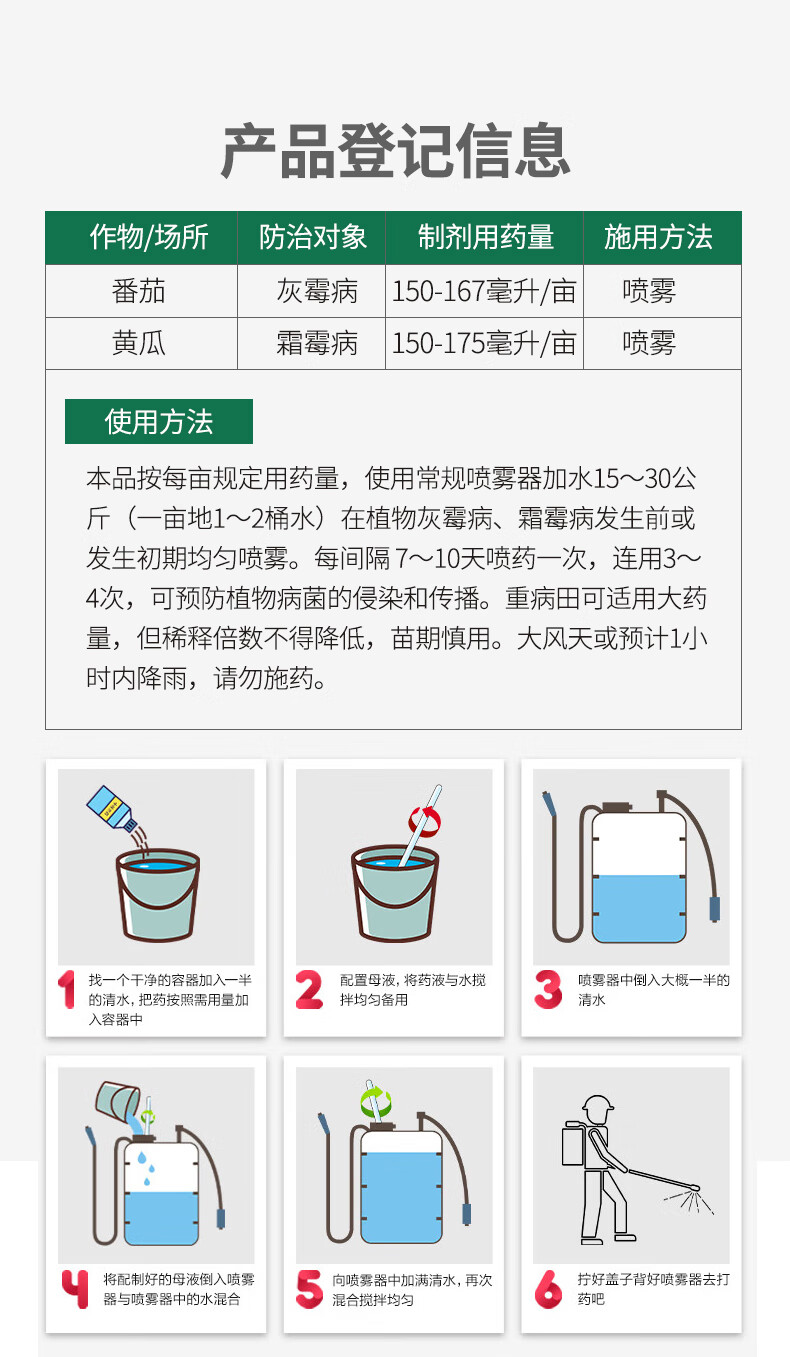 产品登记信息

| 作物/场所 | 防治对象 | 制剂用药量 | 施用方法 |
|---|---|---|---|
| 番茄 | 灰霉病 | 150-167毫升/亩 | 喷雾 |
| 黄瓜 | 霜霉病 | 150-175毫升/亩 | 喷雾 |

使用方法

本品按每亩规定用药量，使用常规喷雾器加水15～30公斤（一亩地1～2桶水）在植物灰霉病、霜霉病发生前或发生初期均匀喷雾。每间隔 7～10天喷药一次，连用3～4次，可预防植物病菌的侵染和传播。重病田可适用大药量，但稀释倍数不得降低，苗期慎用。大风天或预计1小时内降雨，请勿施药。

1 找一个干净的容器加入一半的清水，把药按照需用量加入容器中

2 配置母液，将药液与水搅拌均匀备用

3 喷雾器中倒入大概一半的清水

4 将配制好的母液倒入喷雾器与喷雾器中的水混合

5 向喷雾器中加满清水，再次混合搅拌均匀

6 拧好盖子背好喷雾器去打药吧