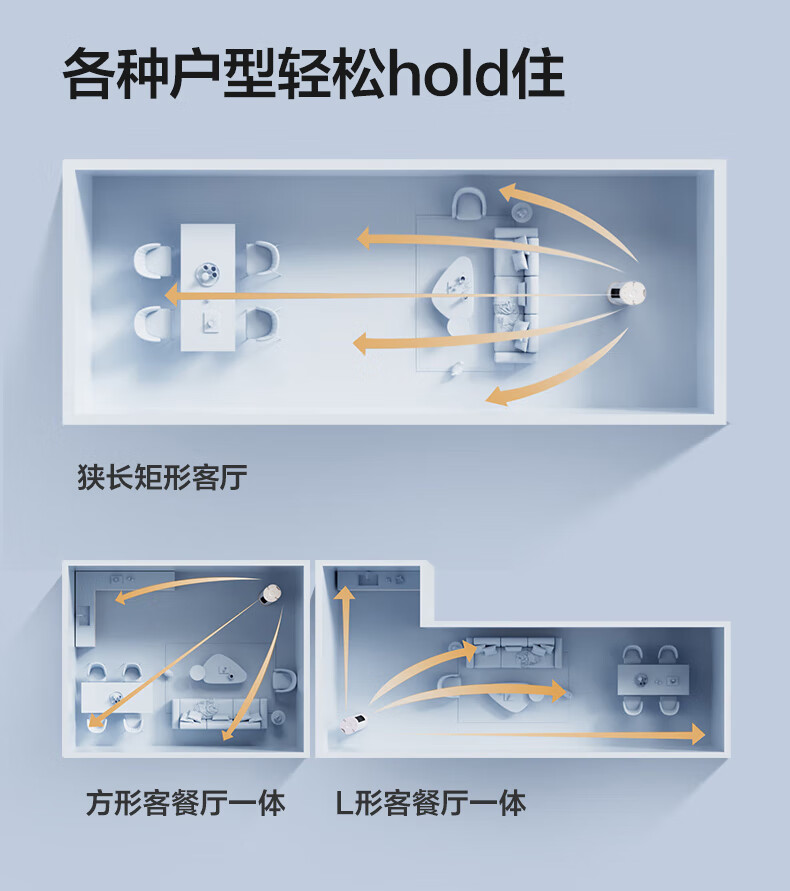 各种户型轻松hold住

狭长矩形客厅

方形客餐厅一体

L形客餐厅一体