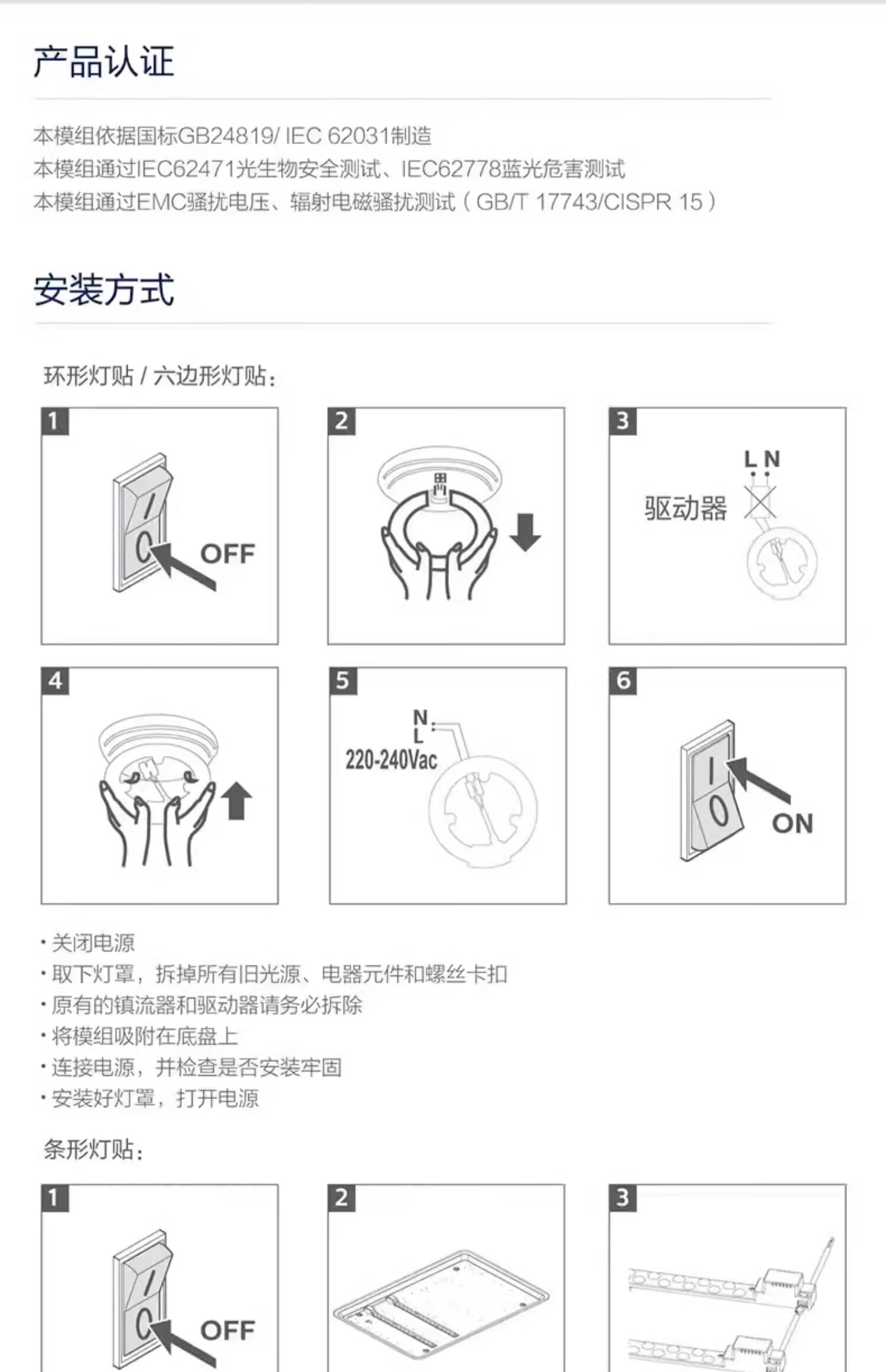 产品认证

本模组依据国标GB24819/ IEC 62031制造
本模组通过IEC62471光生物安全测试、IEC62778蓝光危害测试
本模组通过EMC骚扰电压、辐射电磁骚扰测试（GB/T 17743/CISPR 15）

安装方式

环形灯贴 / 六边形灯贴：

1
OFF

2

3
L N
驱动器

4

5
N
L
220-240Vac

6
ON

· 关闭电源
· 取下灯罩，拆掉所有旧光源、电器元件和螺丝卡扣
· 原有的镇流器和驱动器请务必拆除
· 将模组吸附在底盘上
· 连接电源，并检查是否安装牢固
· 安装好灯罩，打开电源

条形灯贴：

1
OFF

2

3