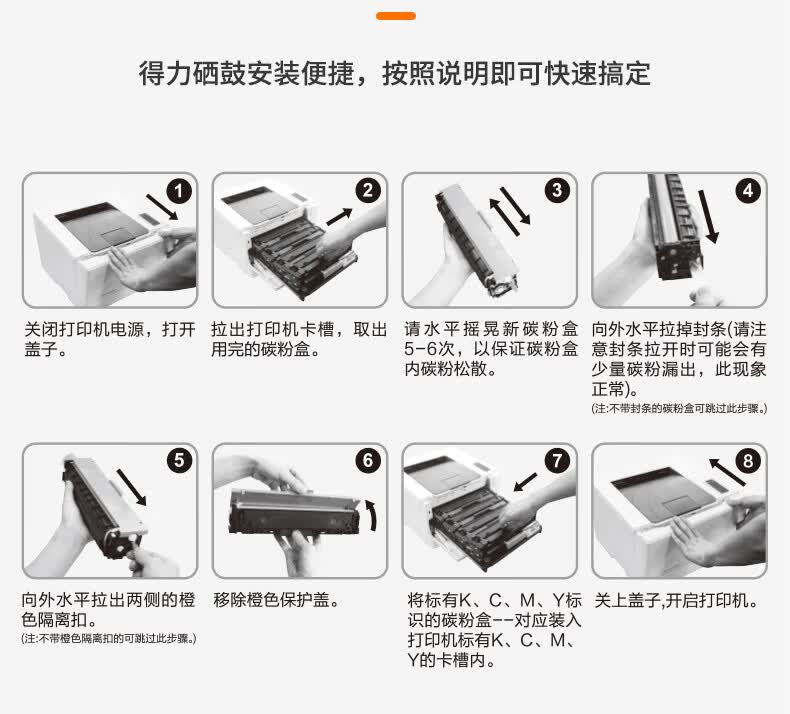 得力硒鼓安装便捷，按照说明即可快速搞定

1

关闭打印机电源，打开盖子。

2

拉出打印机卡槽，取出用完的碳粉盒。

3

请水平摇晃新碳粉盒5-6次，以保证碳粉盒内碳粉松散。

4

向外水平拉掉封条(请注意封条拉开时可能会有少量碳粉漏出，此现象正常)。
(注:不带封条的碳粉盒可跳过此步骤。)

5

向外水平拉出两侧的橙色隔离扣。
(注:不带橙色隔离扣的可跳过此步骤。)

6

移除橙色保护盖。

7

将标有K、C、M、Y标识的碳粉盒--对应装入打印机标有K、C、M、Y的卡槽内。

8

关上盖子,开启打印机。