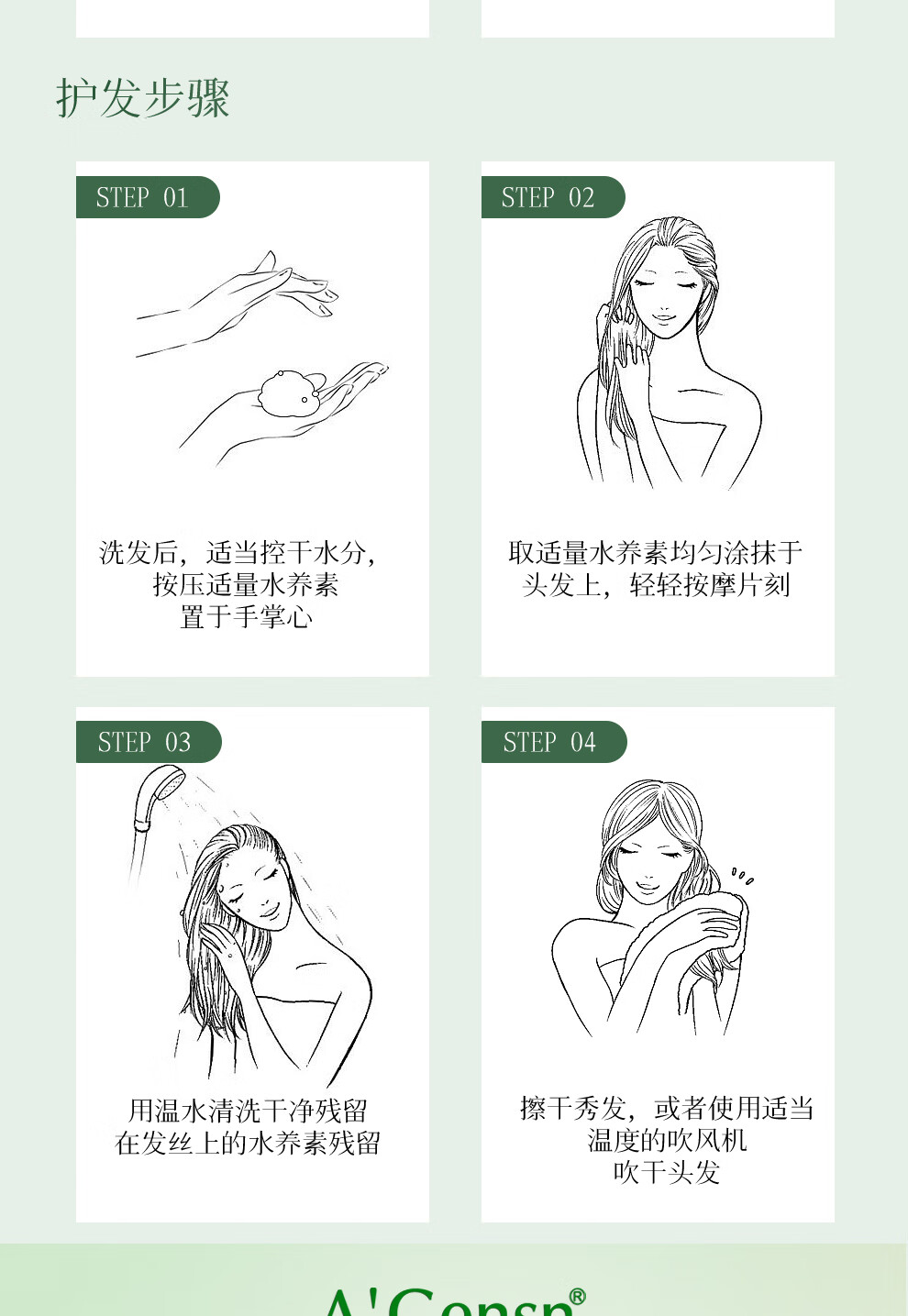 护发步骤

STEP 01

洗发后，适当控干水分，按压适量水养素置于手掌心

STEP 02

取适量水养素均匀涂抹于头发上，轻轻按摩片刻

STEP 03

用温水清洗干净残留在发丝上的水养素残留

STEP 04

擦干秀发，或者使用适当温度的吹风机吹干头发

A'Gensn®