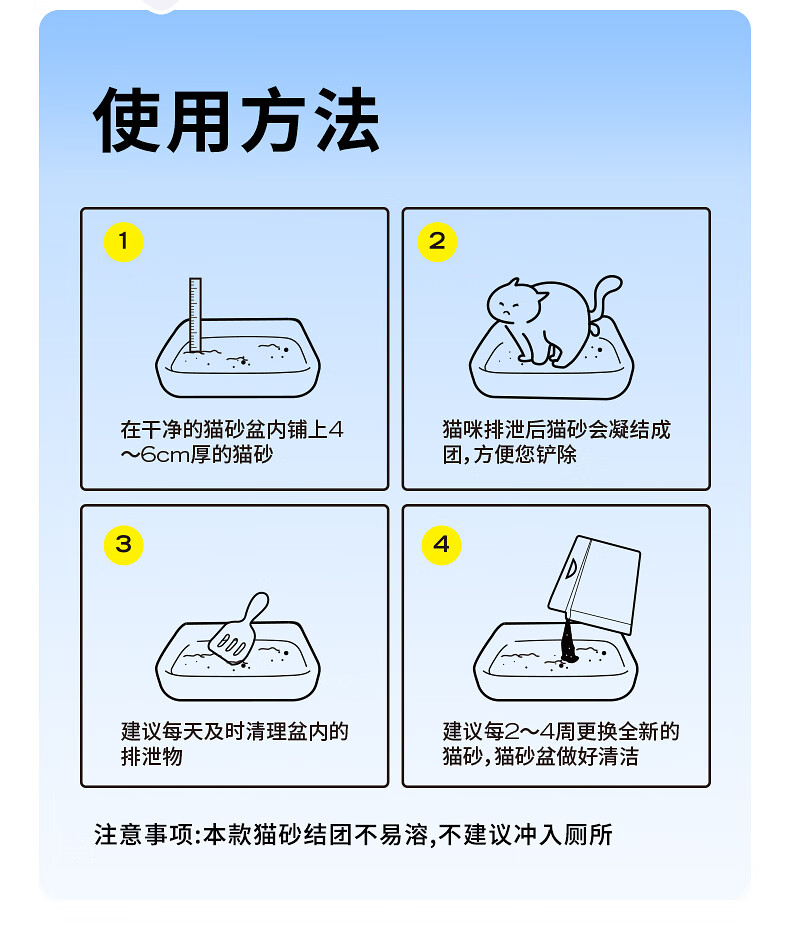 使用方法

1

在干净的猫砂盆内铺上4～6cm厚的猫砂

2

猫咪排泄后猫砂会凝结成团，方便您铲除

3

建议每天及时清理盆内的排泄物

4

建议每2～4周更换全新的猫砂，猫砂盆做好清洁

注意事项：本款猫砂结团不易溶，不建议冲入厕所