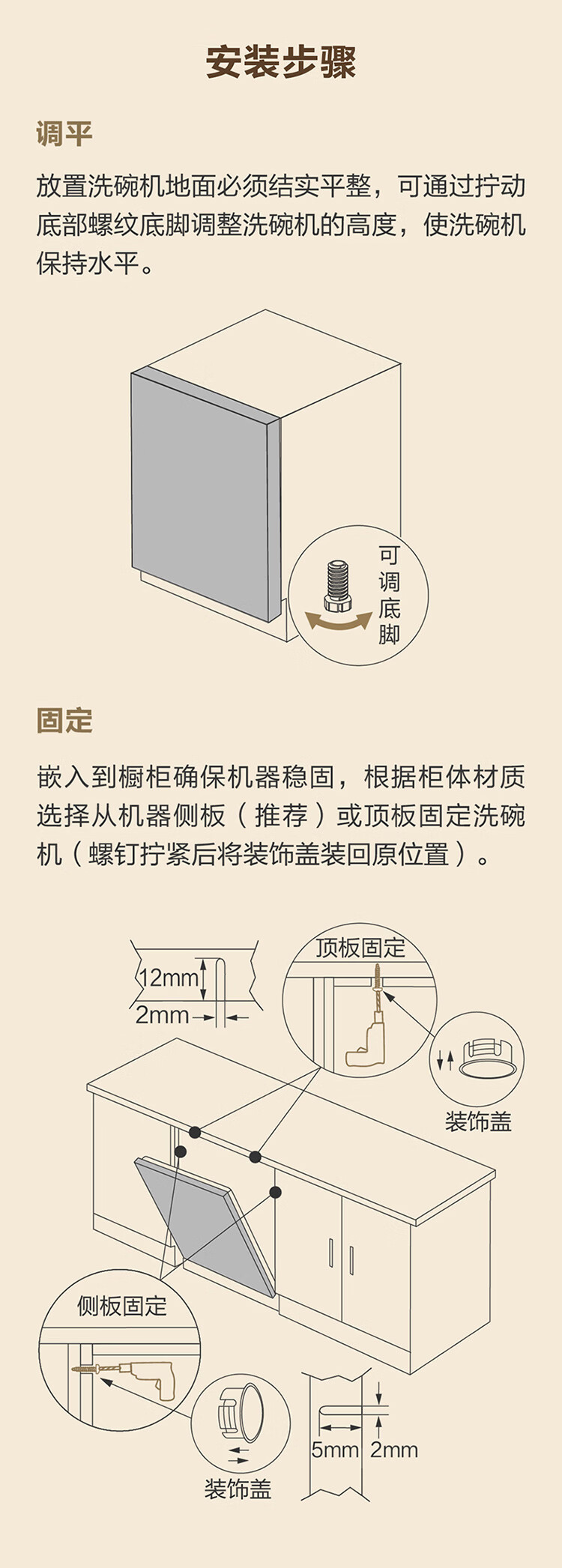 安装步骤

调平

放置洗碗机地面必须结实平整，可通过拧动底部螺纹底脚调整洗碗机的高度，使洗碗机保持水平。

可调底脚

固定

嵌入到橱柜确保机器稳固，根据柜体材质选择从机器侧板（推荐）或顶板固定洗碗机（螺钉拧紧后将装饰盖装回原位置）。

12mm
2mm

顶板固定

装饰盖

侧板固定

装饰盖

5mm 2mm