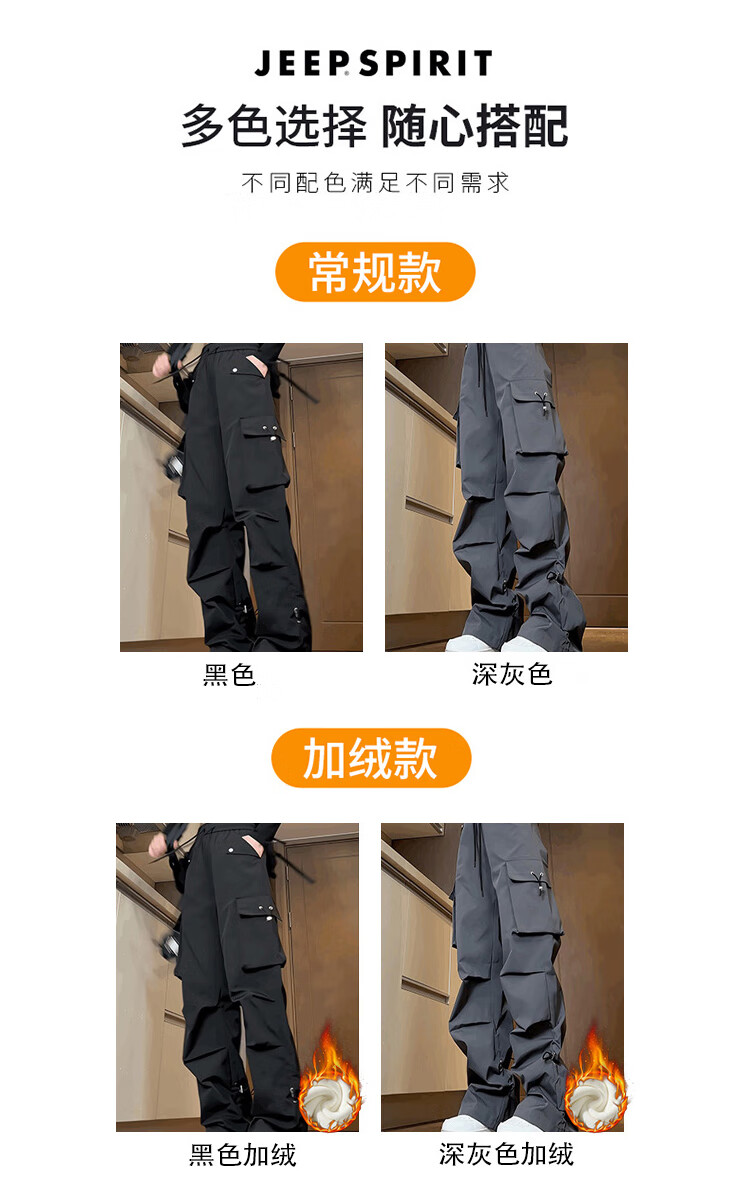 JEEP SPIRIT
多色选择 随心搭配
不同配色满足不同需求

常规款

黑色

深灰色

加绒款

黑色加绒

深灰色加绒