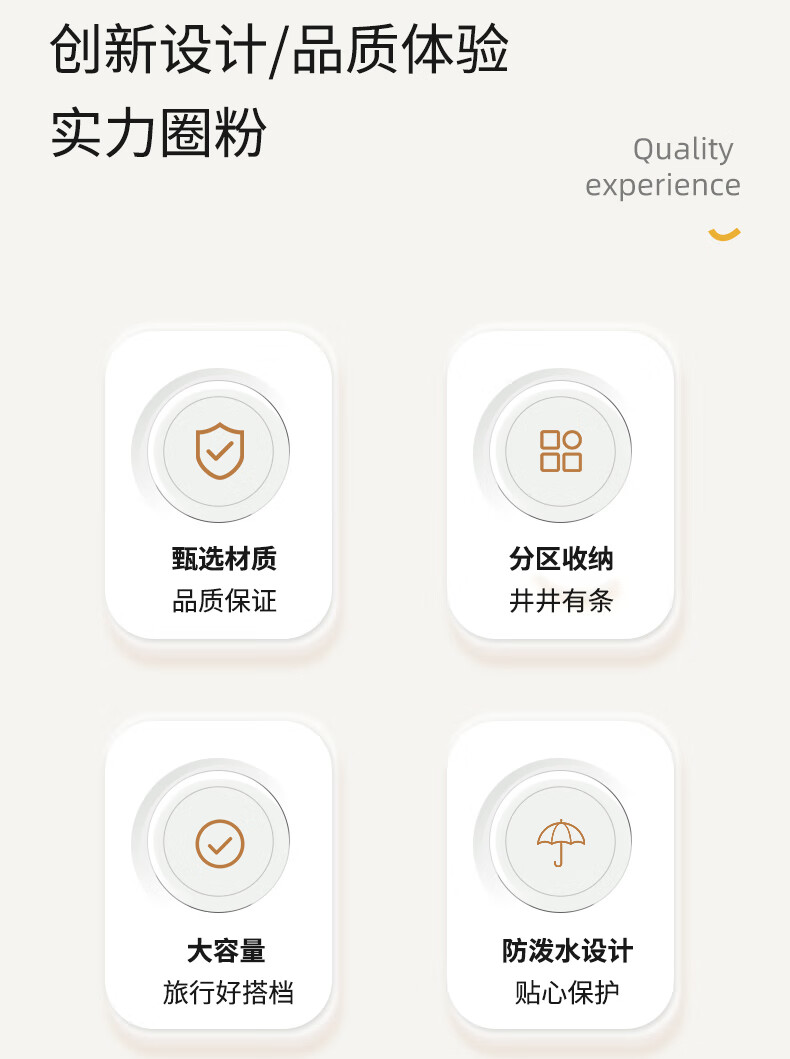 创新设计/品质体验
实力圈粉

Quality
experience

甄选材质
品质保证

分区收纳
井井有条

大容量
旅行好搭档

防泼水设计
贴心保护