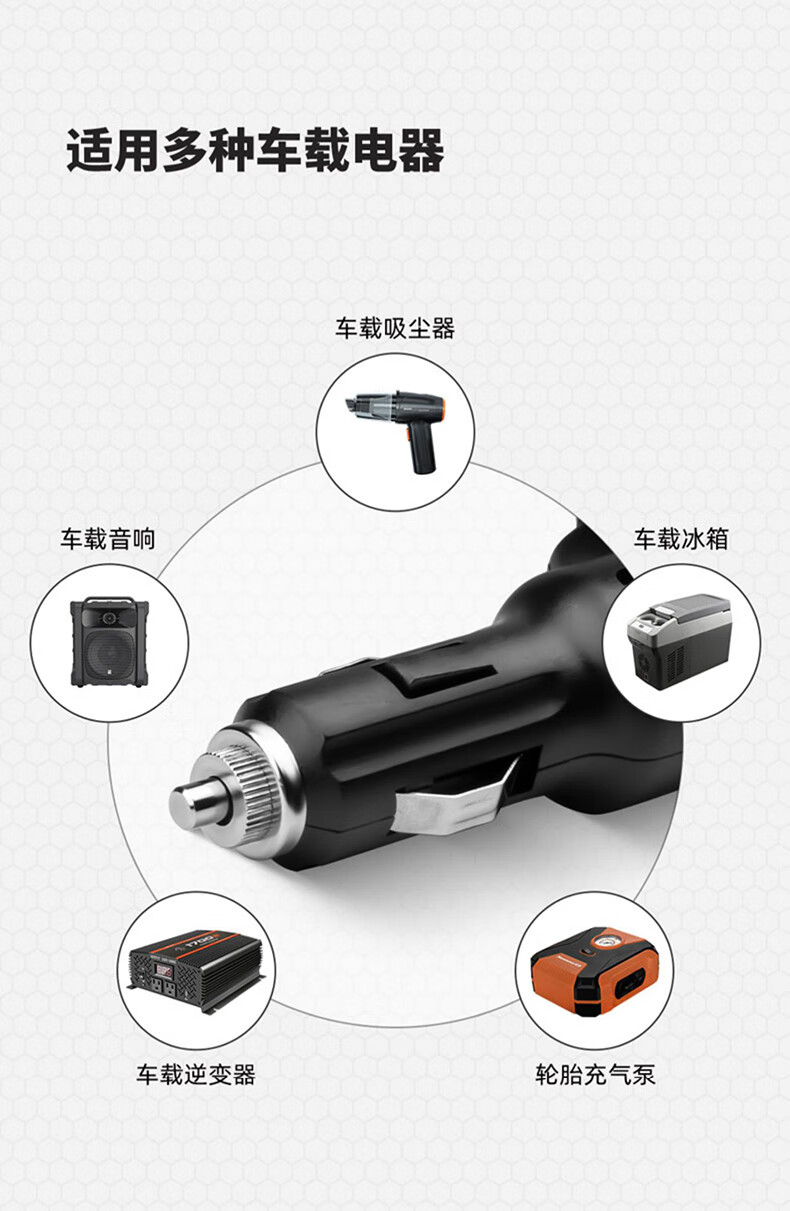 适用多种车载电器

车载吸尘器

车载音响

车载冰箱

车载逆变器

轮胎充气泵