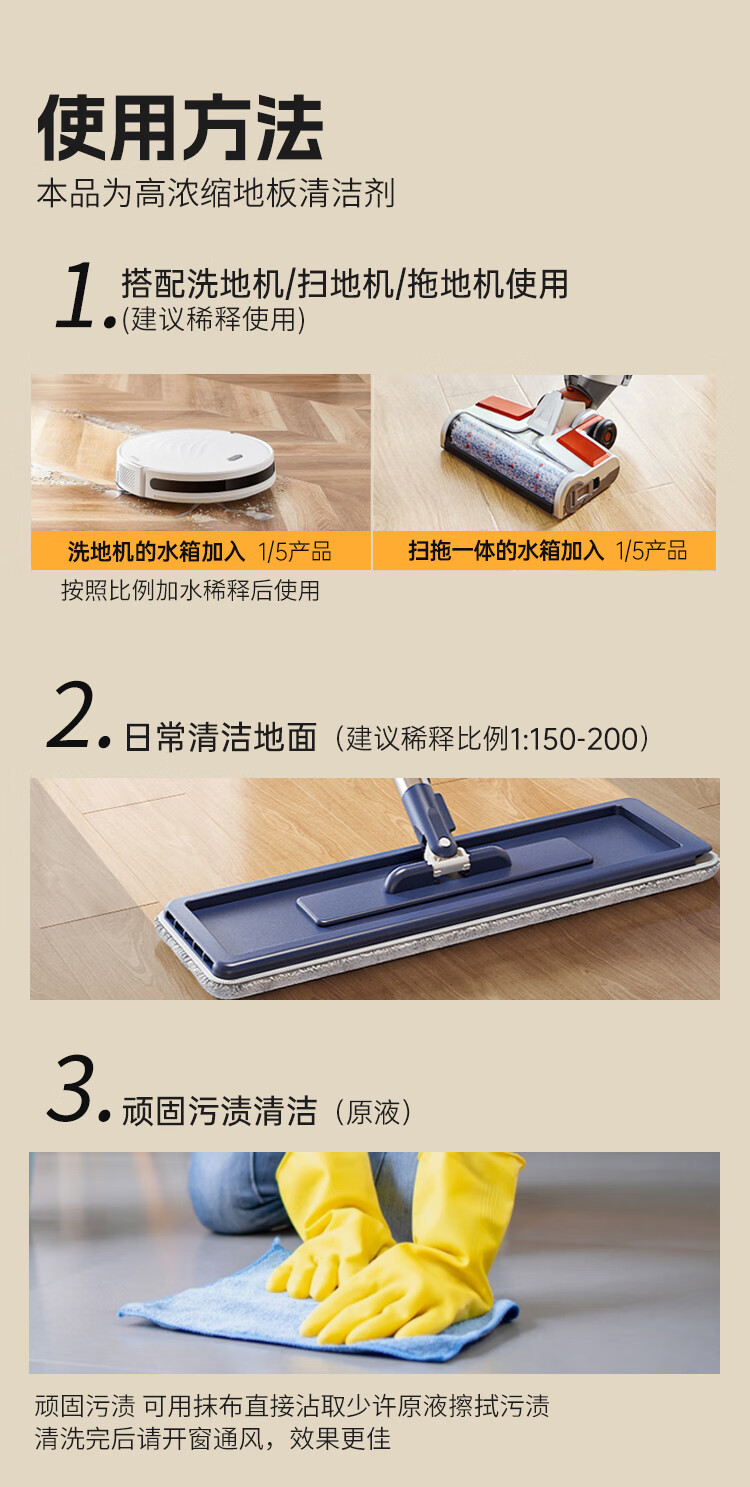 使用方法
本品为高浓缩地板清洁剂

1. 搭配洗地机/扫地机/拖地机使用
(建议稀释使用)

洗地机的水箱加入 1/5产品

扫拖一体的水箱加入 1/5产品

按照比例加水稀释后使用

2. 日常清洁地面（建议稀释比例1:150-200）

3. 顽固污渍清洁（原液）

顽固污渍 可用抹布直接沾取少许原液擦拭污渍
清洗完后请开窗通风，效果更佳