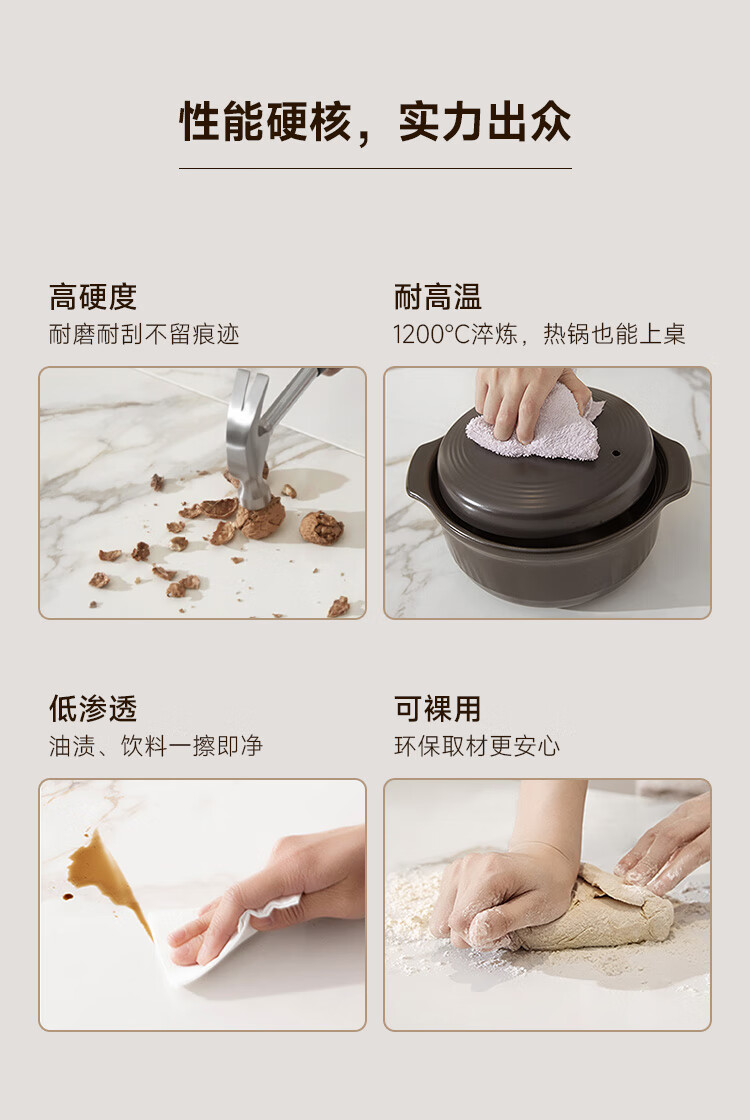 性能硬核，实力出众

高硬度
耐磨耐刮不留痕迹

耐高温
1200°C淬炼，热锅也能上桌

低渗透
油渍、饮料一擦即净

可裸用
环保取材更安心