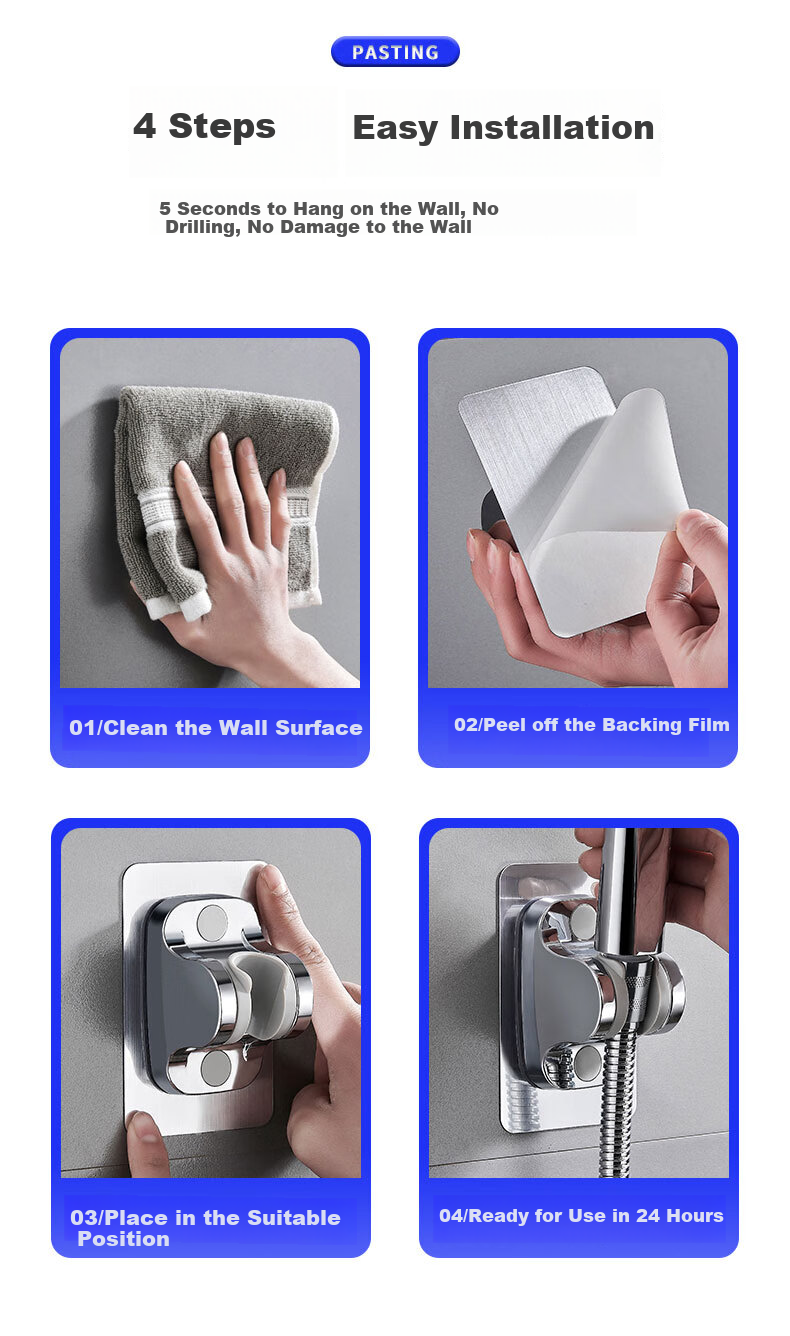 PASTING

4 Steps Easy Installation

5 Seconds to Hang on the Wall, No Drilling, No Damage to the Wall

01/Clean the Wall Surface

02/Peel off the Backing Film

03/Place in the Suitable Position

04/Ready for Use in 24 Hours