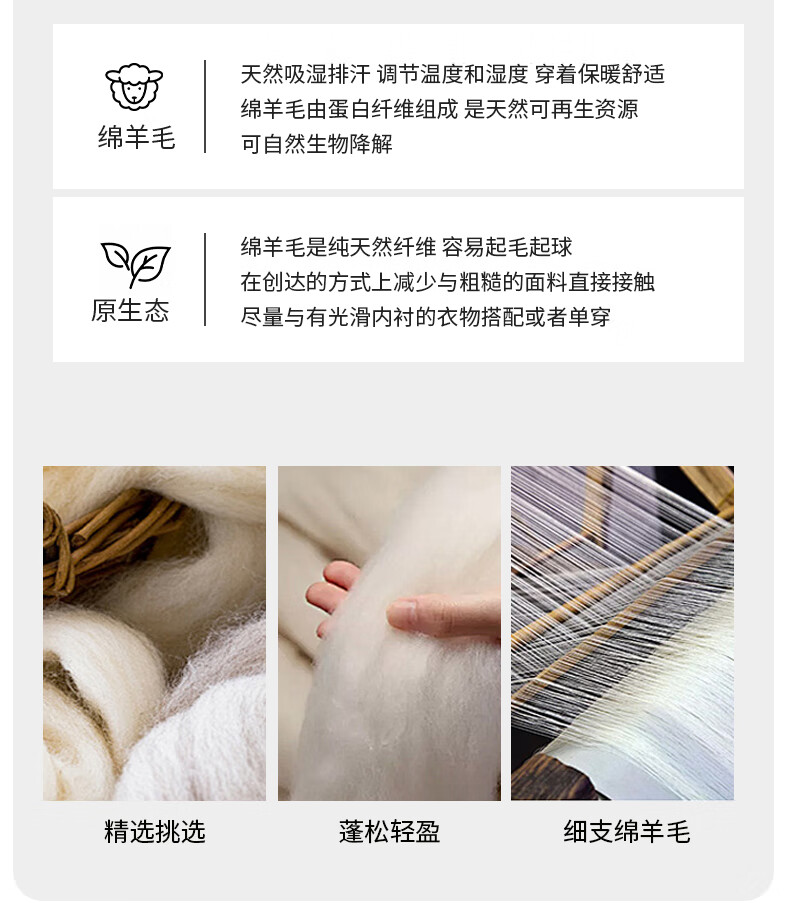 绵羊毛

天然吸湿排汗 调节温度和湿度 穿着保暖舒适
绵羊毛由蛋白纤维组成 是天然可再生资源
可自然生物降解

原生态

绵羊毛是纯天然纤维 容易起毛起球
在创达的方式上减少与粗糙的面料直接接触
尽量与有光滑内衬的衣物搭配或者单穿

精选挑选

蓬松轻盈

细支绵羊毛