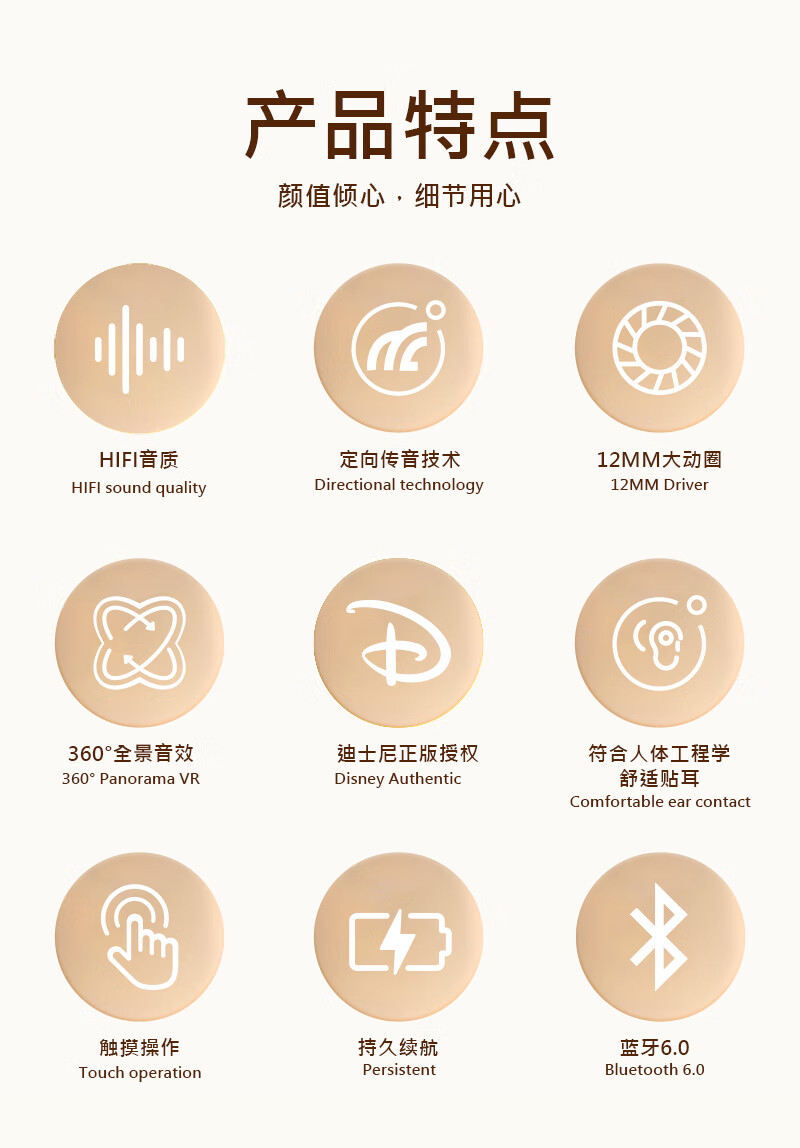 产品特点

颜值倾心，细节用心

HIFI音质
HIFI sound quality

定向传音技术
Directional technology

12MM大动圈
12MM Driver

360°全景音效
360° Panorama VR

迪士尼正版授权
Disney Authentic

符合人体工程学
舒适贴耳
Comfortable ear contact

触摸操作
Touch operation

持久续航
Persistent

蓝牙6.0
Bluetooth 6.0