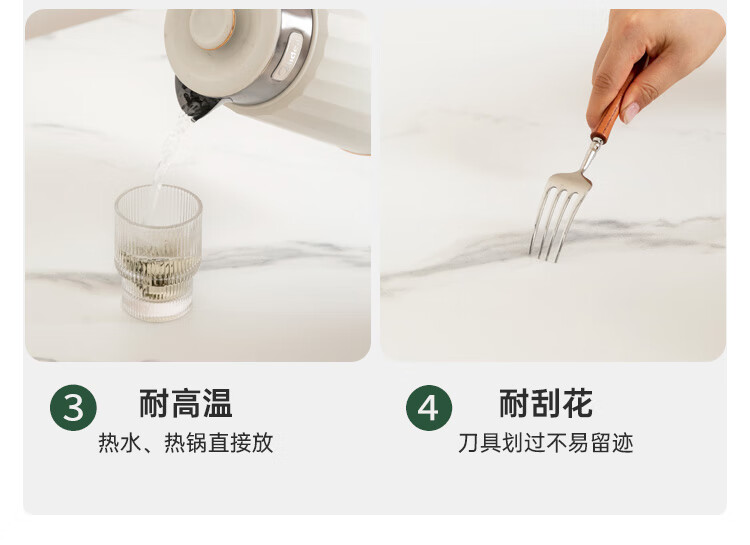 3 耐高温
热水、热锅直接放

4 耐刮花
刀具划过不易留迹