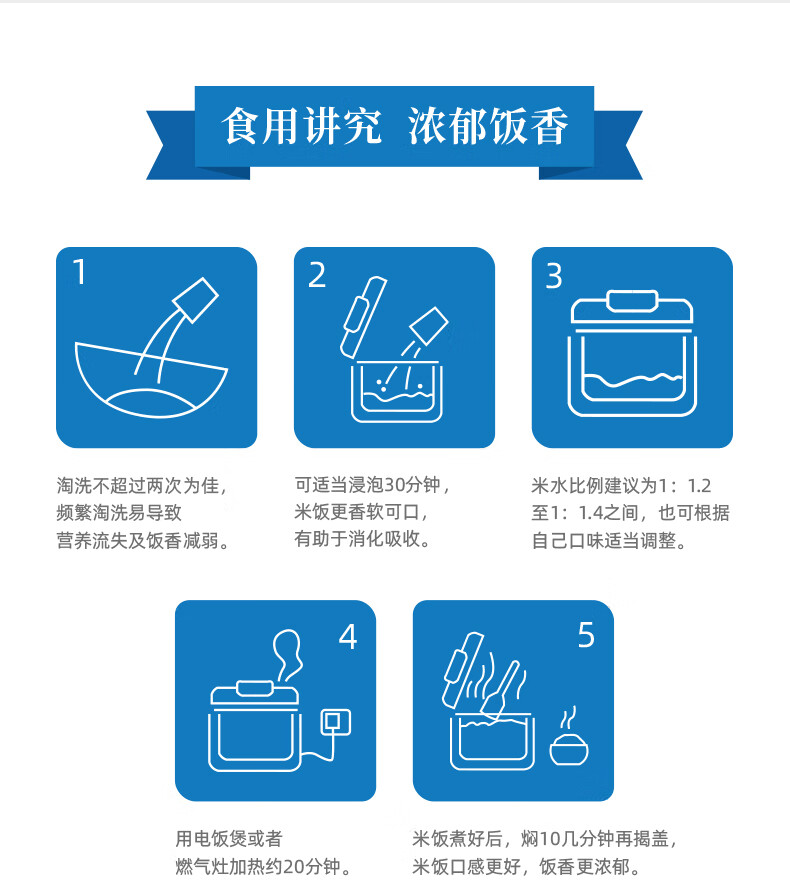 食用讲究 浓郁饭香

1

淘洗不超过两次为佳，频繁淘洗易导致营养流失及饭香减弱。

2

可适当浸泡30分钟，米饭更香软可口，有助于消化吸收。

3

米水比例建议为1：1.2至1：1.4之间，也可根据自己口味适当调整。

4

用电饭煲或者燃气灶加热约20分钟。

5

米饭煮好后，焖10几分钟再揭盖，米饭口感更好，饭香更浓郁。