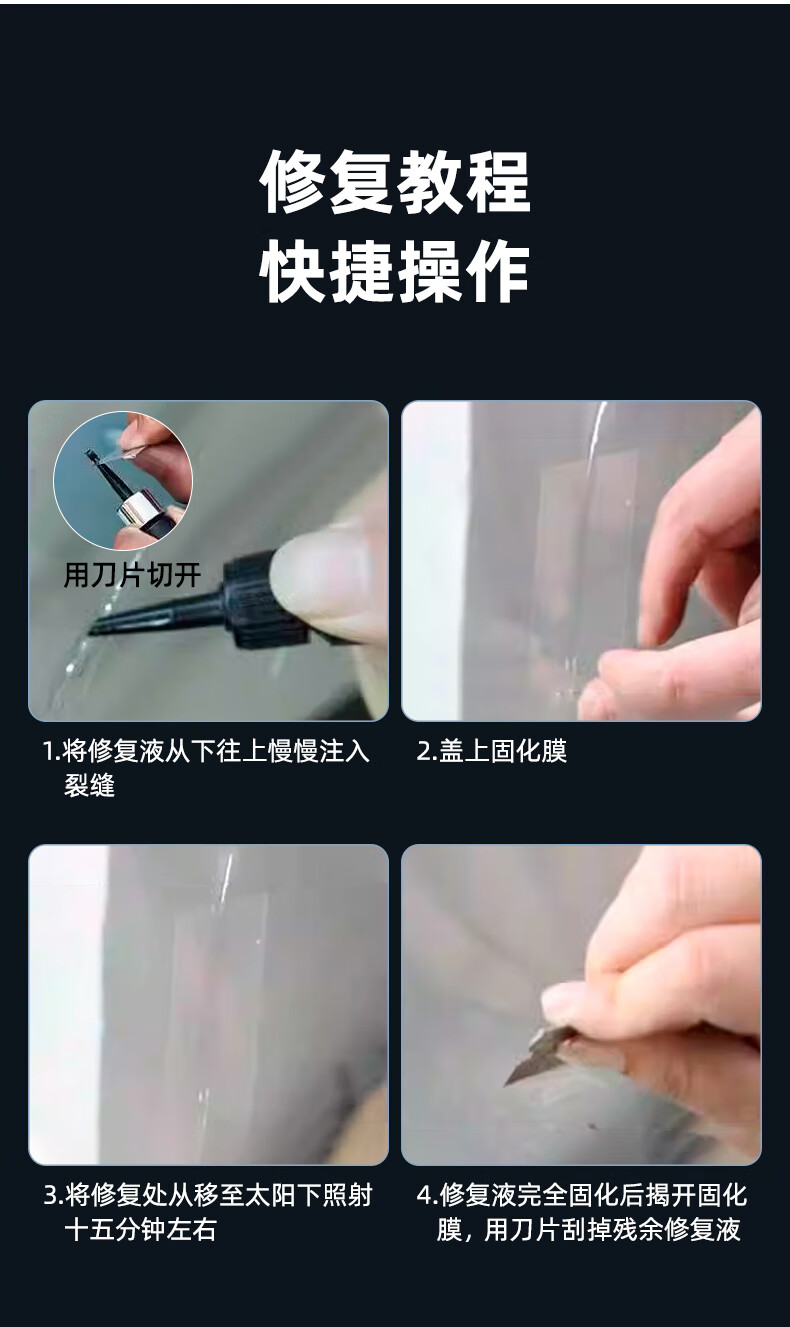 修复教程
快捷操作

用刀片切开

1.将修复液从下往上慢慢注入裂缝

2.盖上固化膜

3.将修复处从移至太阳下照射十五分钟左右

4.修复液完全固化后揭开固化膜，用刀片刮掉残余修复液