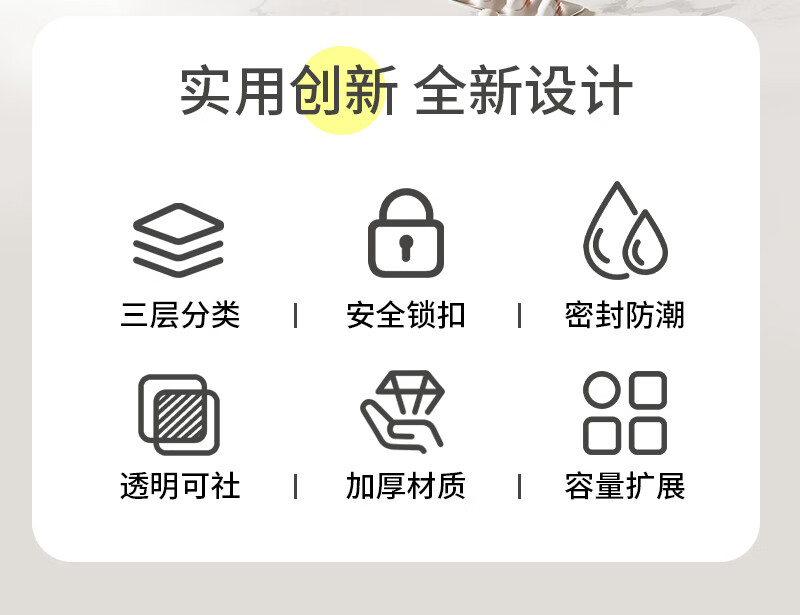 实用创新 全新设计

三层分类 | 安全锁扣 | 密封防潮

透明可社 | 加厚材质 | 容量扩展