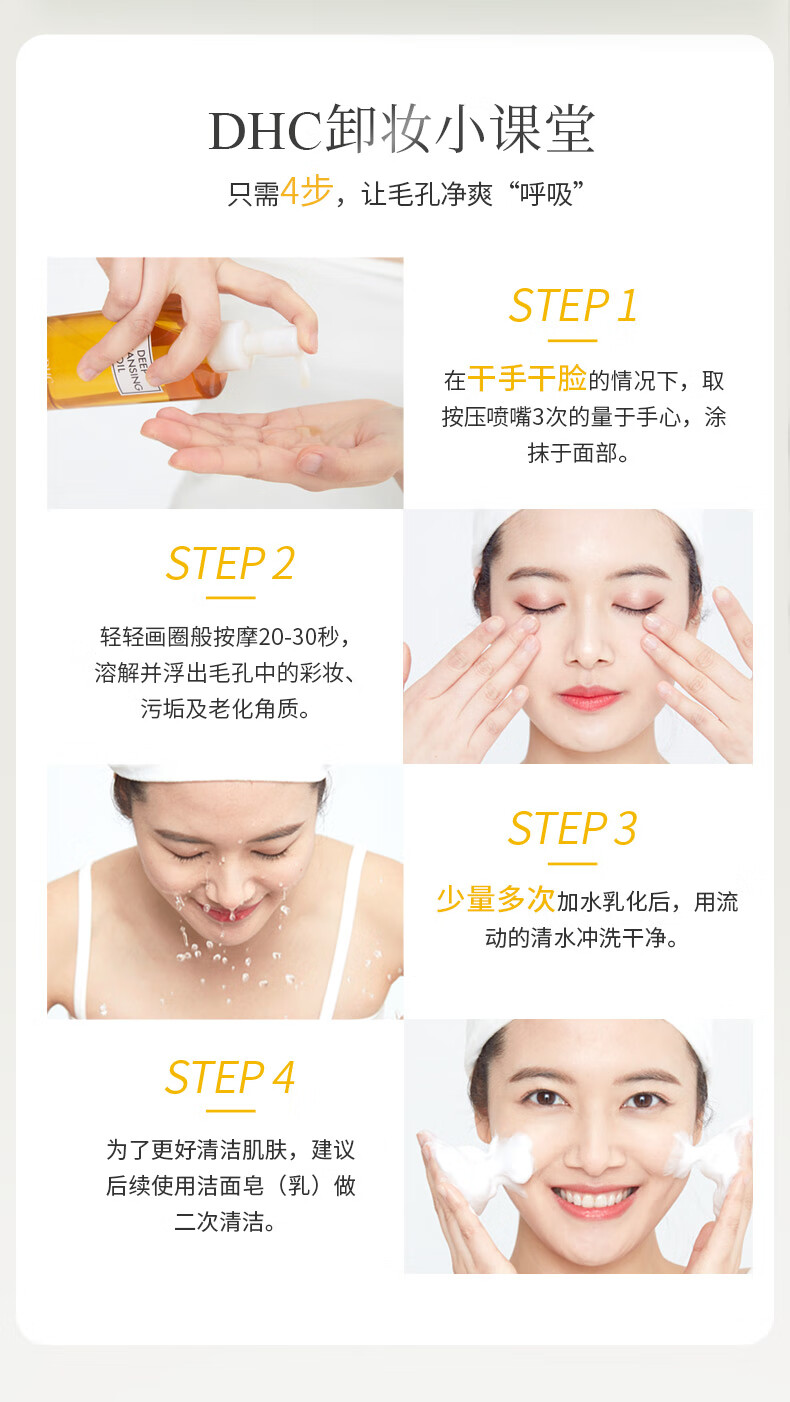 DHC卸妆小课堂

只需4步，让毛孔净爽“呼吸”

DEEP CLEANSING OIL

STEP 1

在干手干脸的情况下，取按压喷嘴3次的量于手心，涂抹于面部。

STEP 2

轻轻画圈般按摩20-30秒，溶解并浮出毛孔中的彩妆、污垢及老化角质。

STEP 3

少量多次加水乳化后，用流动的清水冲洗干净。

STEP 4

为了更好清洁肌肤，建议后续使用洁面皂（乳）做二次清洁。