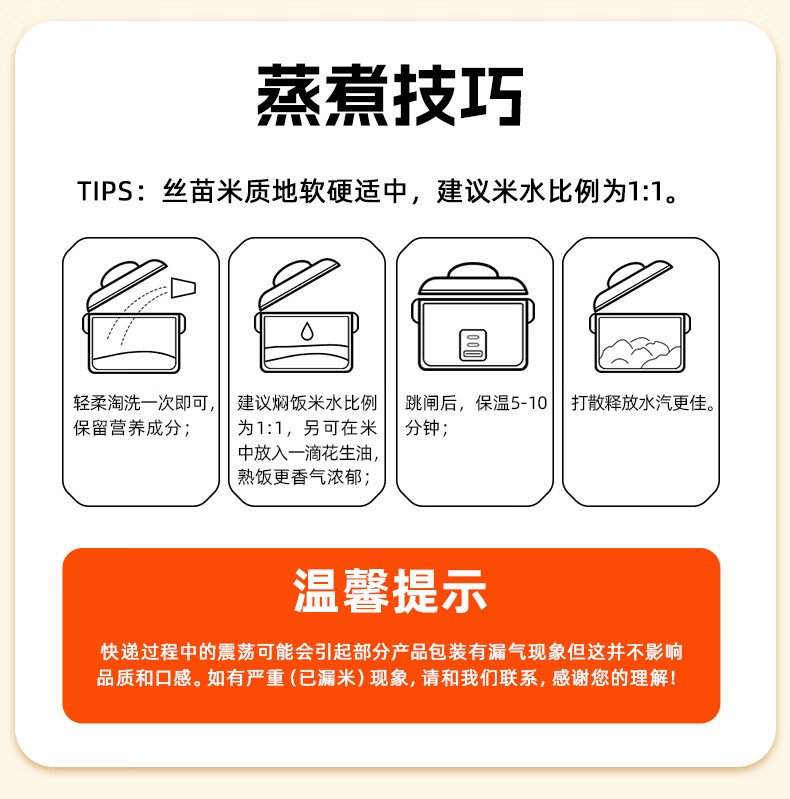 蒸煮技巧

TIPS：丝苗米质地软硬适中，建议米水比例为1:1。

轻柔淘洗一次即可，保留营养成分；

建议焖饭米水比例为1:1，另可在米中放入一滴花生油，熟饭更香气浓郁；

跳闸后，保温5-10分钟；

打散释放水汽更佳。

温馨提示

快递过程中的震荡可能会引起部分产品包装有漏气现象但这并不影响品质和口感。如有严重（已漏米）现象，请和我们联系，感谢您的理解！