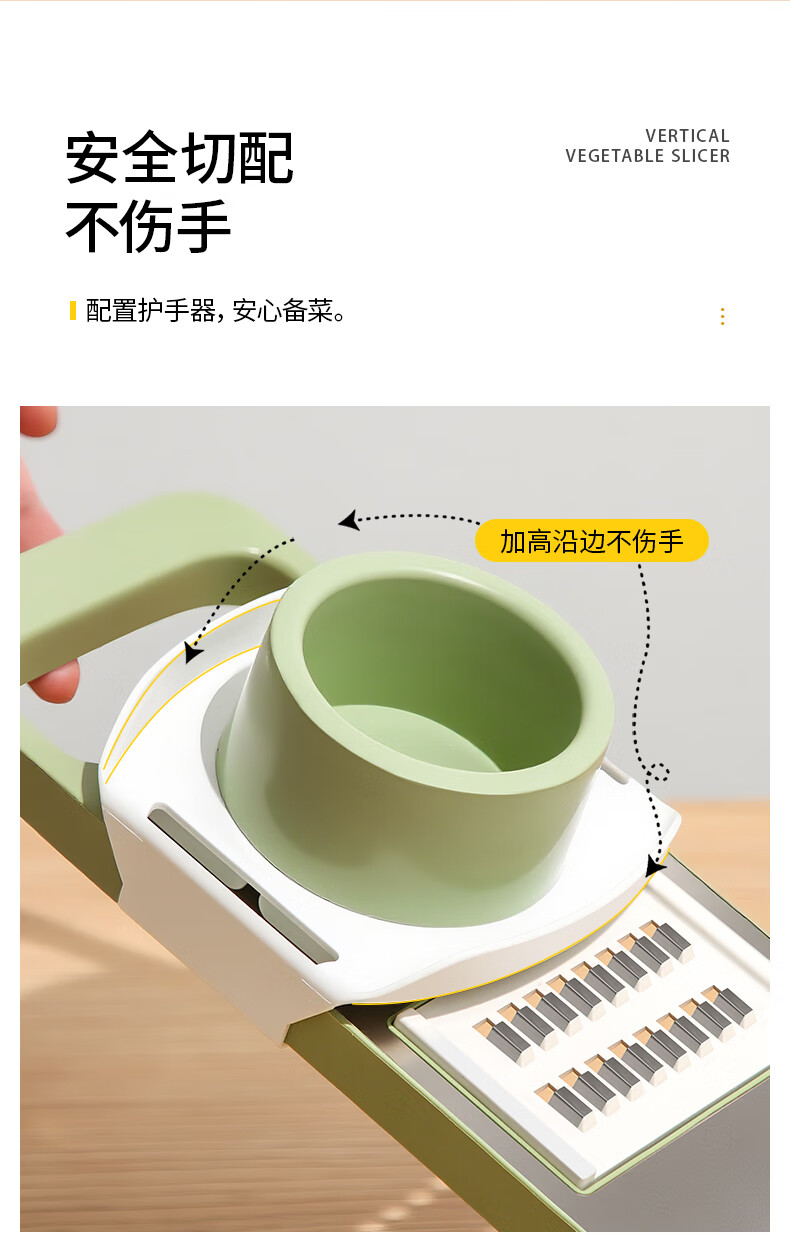 安全切配
不伤手

VERTICAL
VEGETABLE SLICER

配置护手器，安心备菜。

加高沿边不伤手