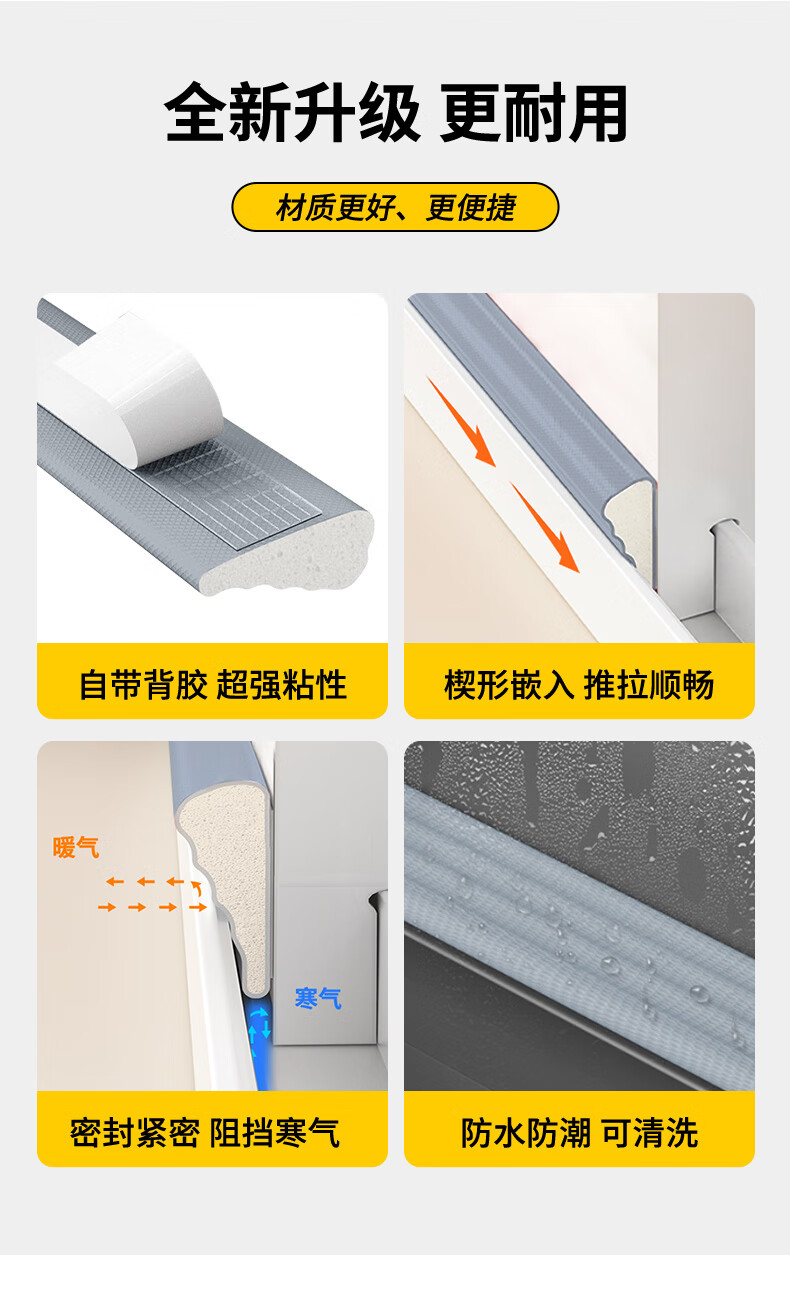 全新升级 更耐用

材质更好、更便捷

自带背胶 超强粘性

楔形嵌入 推拉顺畅

暖气

寒气

密封紧密 阻挡寒气

防水防潮 可清洗