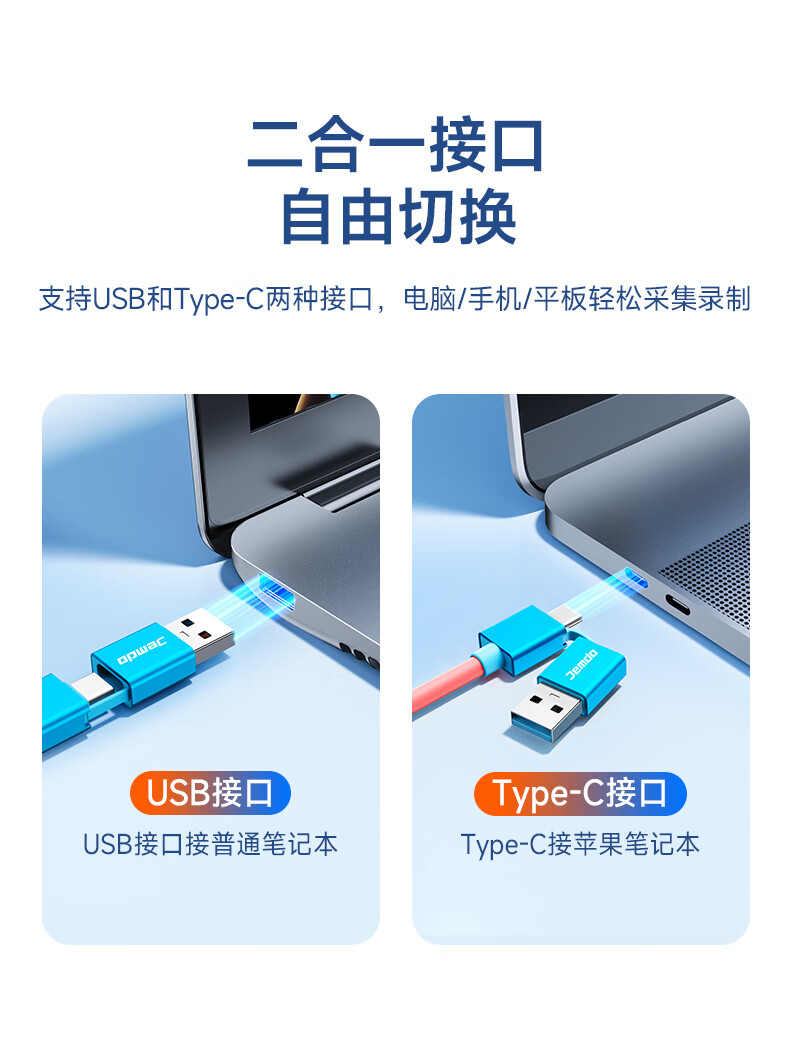 二合一接口
自由切换

支持USB和Type-C两种接口，电脑/手机/平板轻松采集录制

Jemdo

USB接口

USB接口接普通笔记本

Jemdo

Type-C接口

Type-C接苹果笔记本