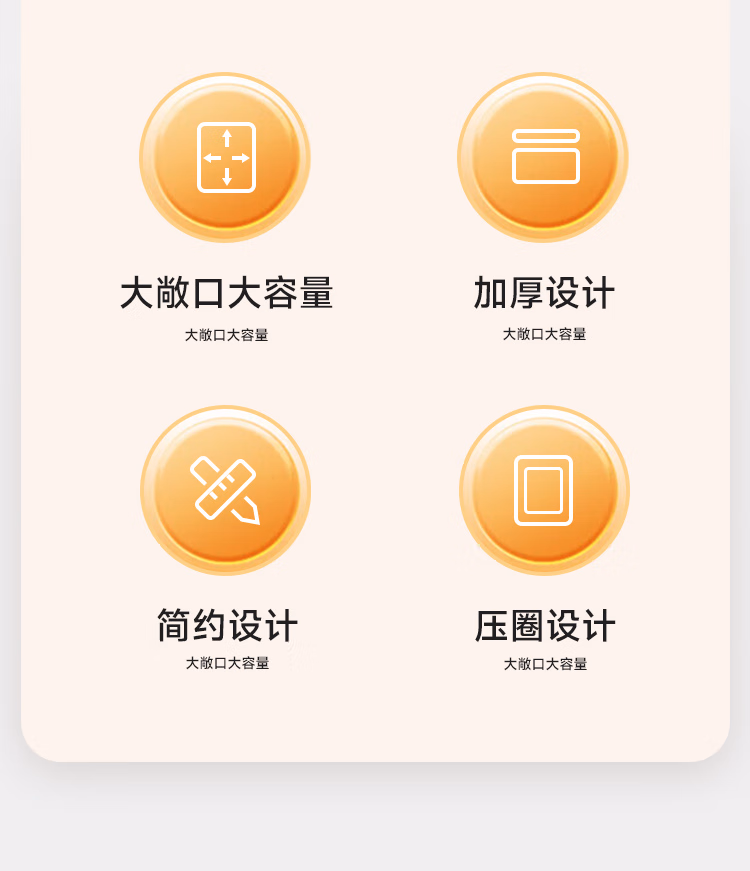 大敞口大容量
大敞口大容量

加厚设计
大敞口大容量

简约设计
大敞口大容量

压圈设计
大敞口大容量