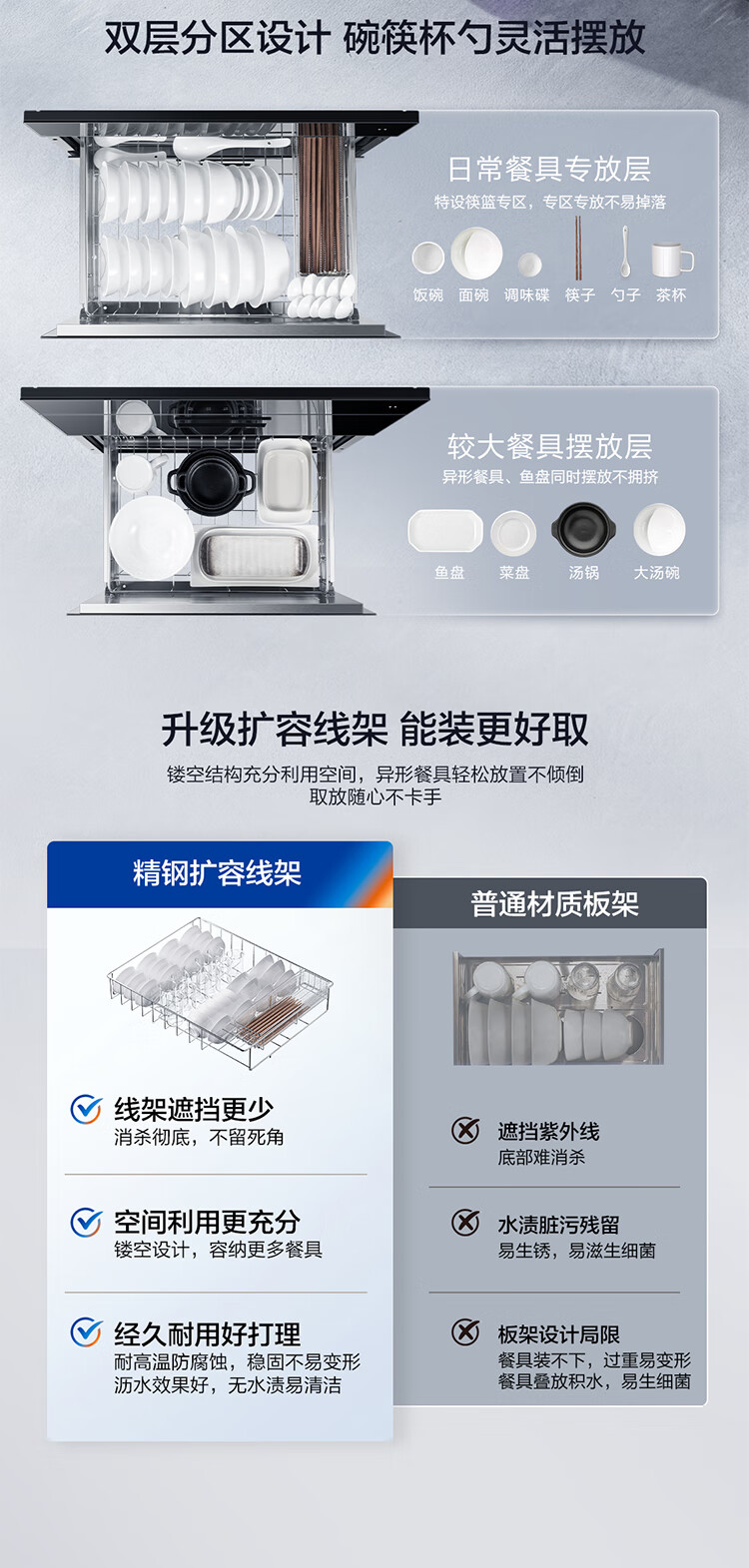 双层分区设计 碗筷杯勺灵活摆放

日常餐具专放层
特设筷篮专区，专区专放不易掉落
饭碗 面碗 调味碟 筷子 勺子 茶杯

较大餐具摆放层
异形餐具、鱼盘同时摆放不拥挤
鱼盘 菜盘 汤锅 大汤碗

升级扩容线架 能装更好取
镂空结构充分利用空间，异形餐具轻松放置不倾倒
取放随心不卡手

精钢扩容线架

线架遮挡更少
消杀彻底，不留死角

空间利用更充分
镂空设计，容纳更多餐具

经久耐用好打理
耐高温防腐蚀，稳固不易变形
沥水效果好，无水渍易清洁

普通材质板架

遮挡紫外线
底部难消杀

水渍脏污残留
易生锈，易滋生细菌

板架设计局限
餐具装不下，过重易变形
餐具叠放积水，易生细菌