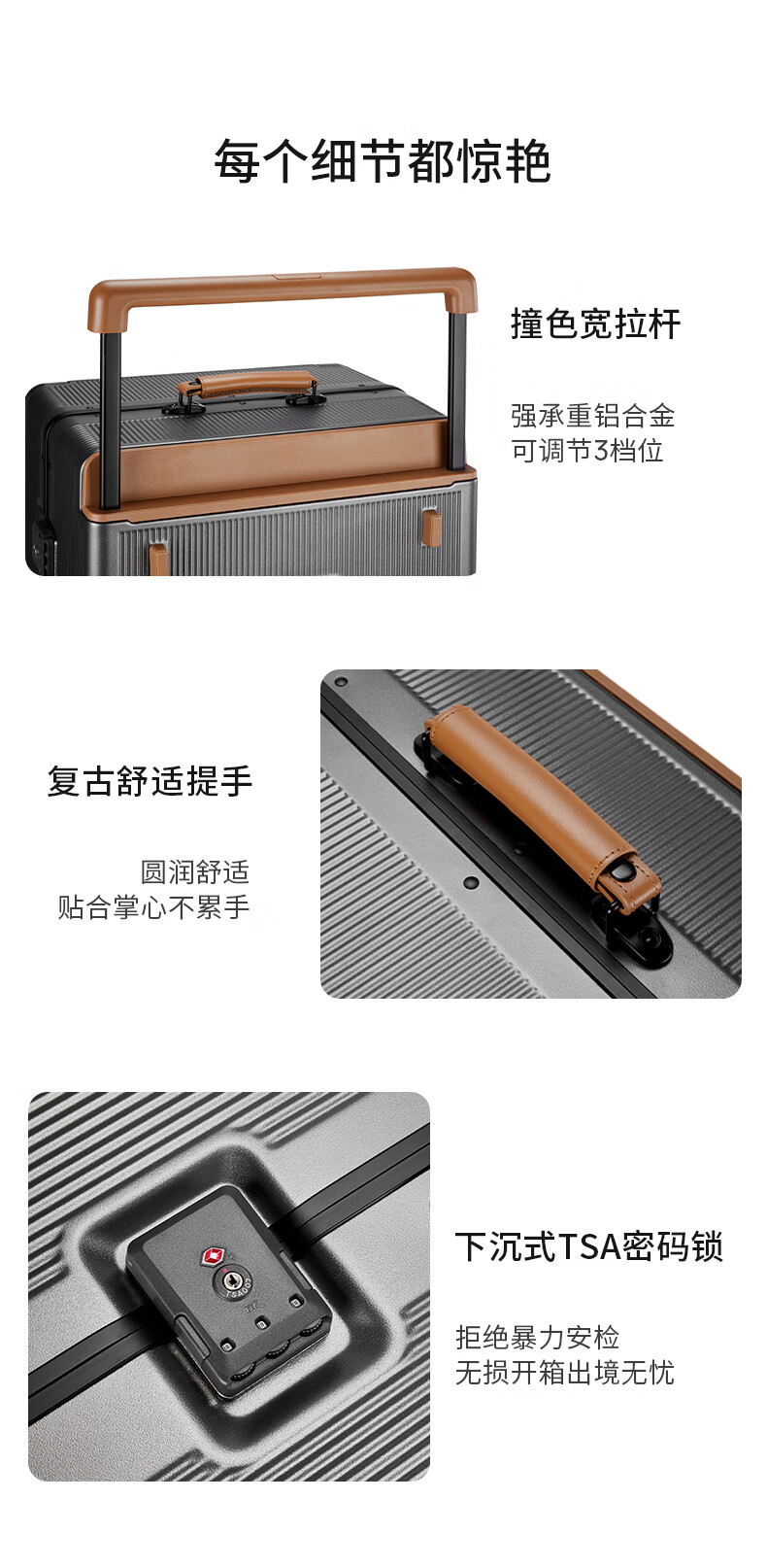 每个细节都惊艳

撞色宽拉杆

强承重铝合金
可调节3档位

复古舒适提手

圆润舒适
贴合掌心不累手

TSA007

下沉式TSA密码锁

拒绝暴力安检
无损开箱出境无忧