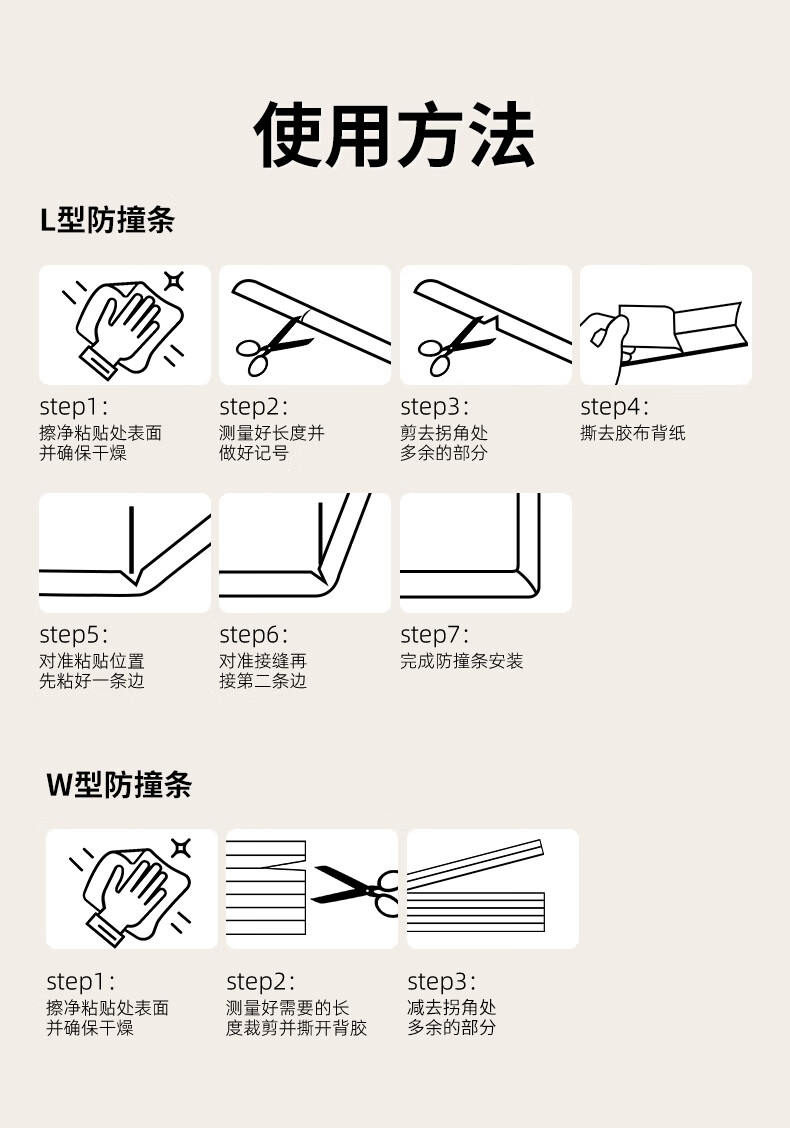 使用方法

L型防撞条

step1:
擦净粘贴处表面并确保干燥

step2:
测量好长度并做好记号

step3:
剪去拐角处多余的部分

step4:
撕去胶布背纸

step5:
对准粘贴位置先粘好一条边

step6:
对准接缝再接第二条边

step7:
完成防撞条安装

W型防撞条

step1:
擦净粘贴处表面并确保干燥

step2:
测量好需要的长度裁剪并撕开背胶

step3:
减去拐角处多余的部分