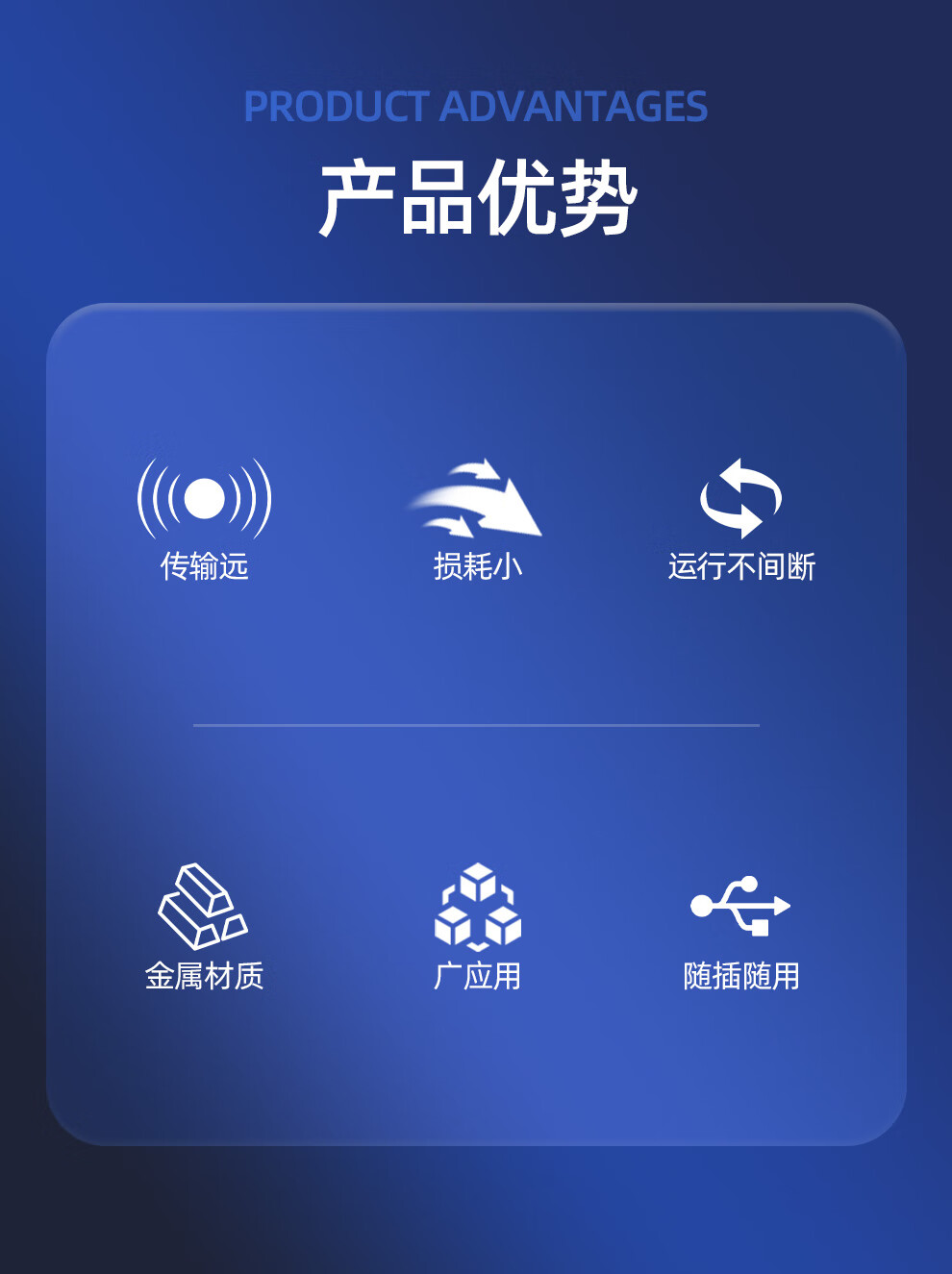 PRODUCT ADVANTAGES

产品优势

传输远

损耗小

运行不间断

金属材质

广应用

随插随用