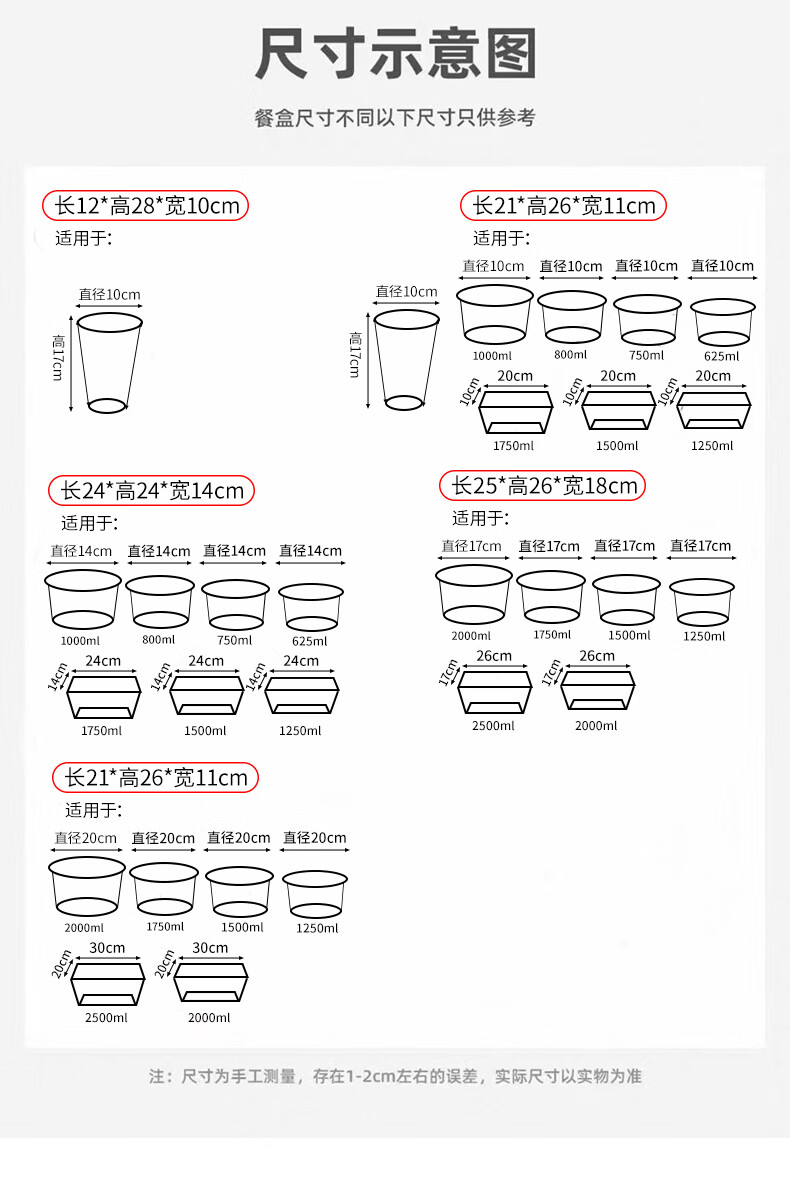 尺寸示意图

餐盒尺寸不同以下尺寸只供参考

长12*高28*宽10cm

适用于:

直径10cm
高17cm

直径10cm
高17cm

长21*高26*宽11cm

适用于:

直径10cm 直径10cm 直径10cm 直径10cm
1000ml 800ml 750ml 625ml
20cm 20cm 20cm
10cm 10cm 10cm
1750ml 1500ml 1250ml

长24*高24*宽14cm

适用于:

直径14cm 直径14cm 直径14cm 直径14cm
1000ml 800ml 750ml 625ml
24cm 24cm 24cm
14cm 14cm 14cm
1750ml 1500ml 1250ml

长25*高26*宽18cm

适用于:

直径17cm 直径17cm 直径17cm 直径17cm
2000ml 1750ml 1500ml 1250ml
26cm 26cm
17cm 17cm
2500ml 2000ml

长21*高26*宽11cm

适用于:

直径20cm 直径20cm 直径20cm 直径20cm
2000ml 1750ml 1500ml 1250ml
30cm 30cm
20cm 20cm
2500ml 2000ml

注：尺寸为手工测量，存在1-2cm左右的误差，实际尺寸以实物为准