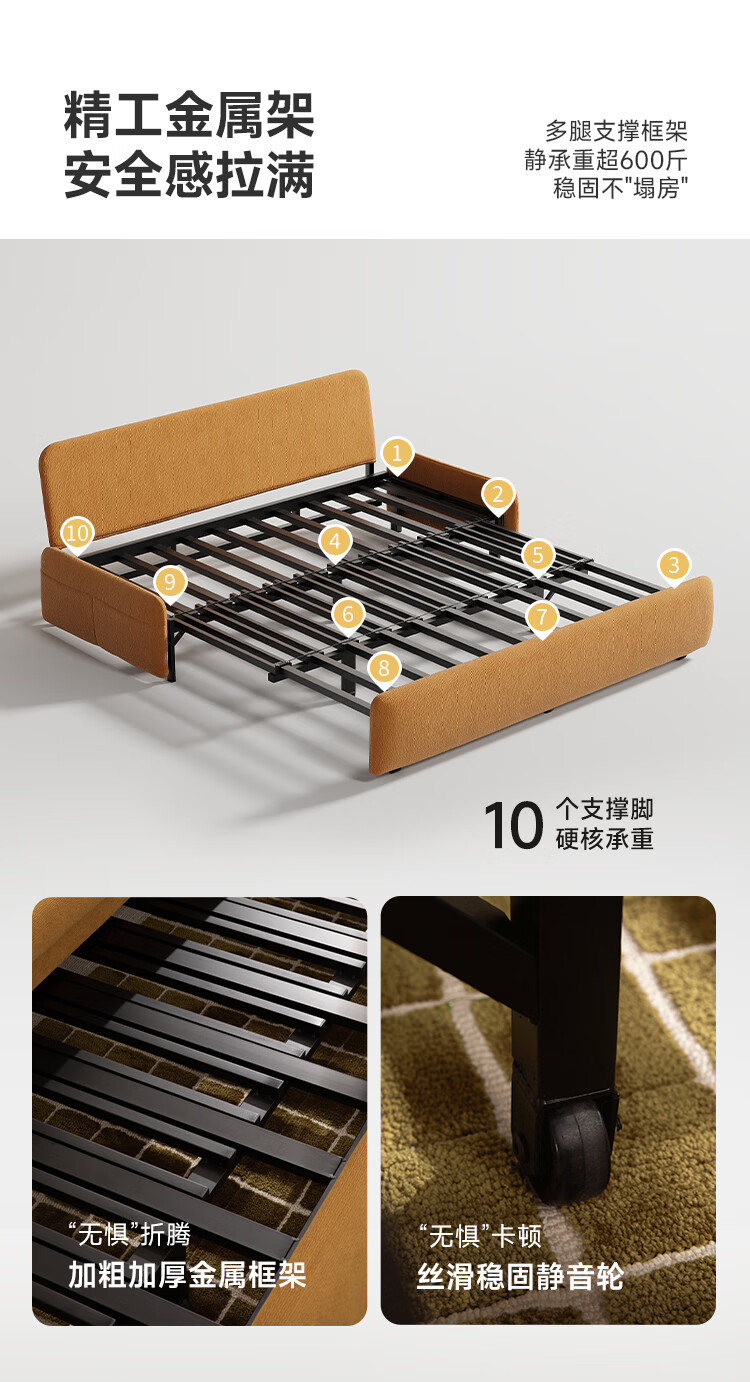 精工金属架
安全感拉满

多腿支撑框架
静承重超600斤
稳固不"塌房"

1
2
3
4
5
6
7
8
9
10

10 个支撑脚
硬核承重

“无惧”折腾
加粗加厚金属框架

“无惧”卡顿
丝滑稳固静音轮