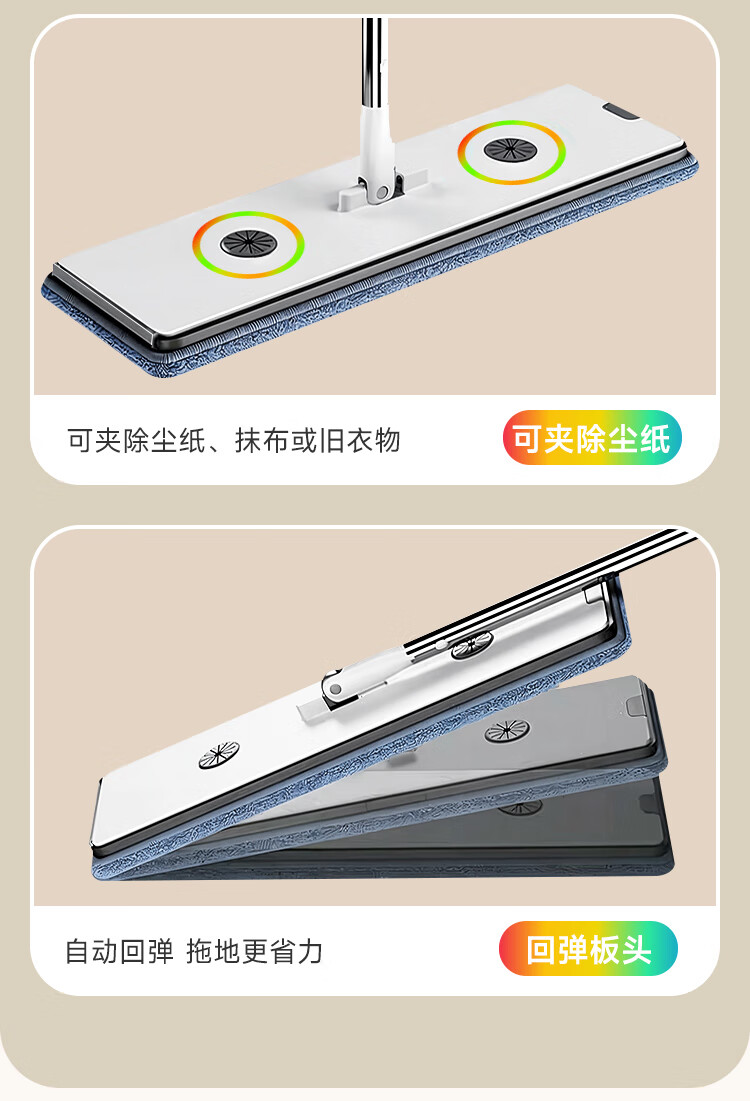 可夹除尘纸、抹布或旧衣物

可夹除尘纸

自动回弹 拖地更省力

回弹板头